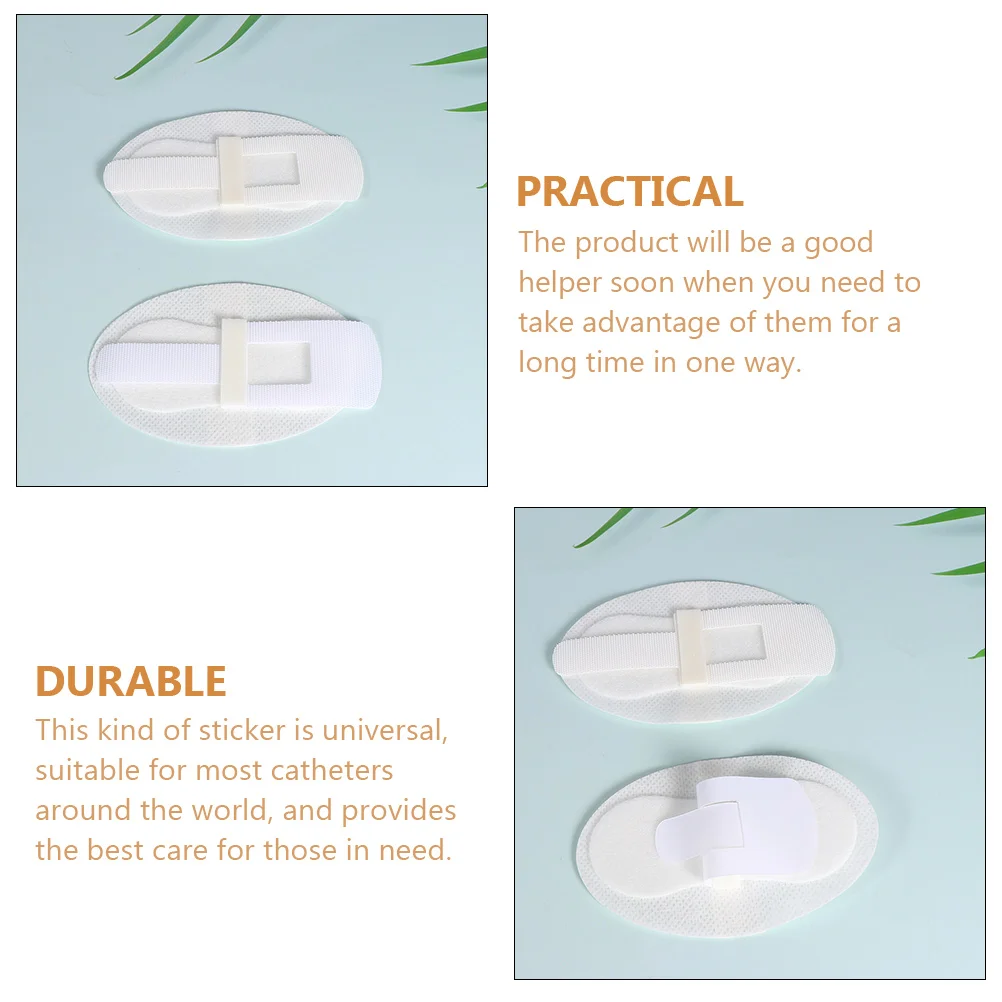 PRACTICAL

The product will be a good helper soon when you need to take advantage of them for a long time in one way.

DURABLE

This kind of sticker is universal, suitable for most catheters around the world, and provides the best care for those in need.