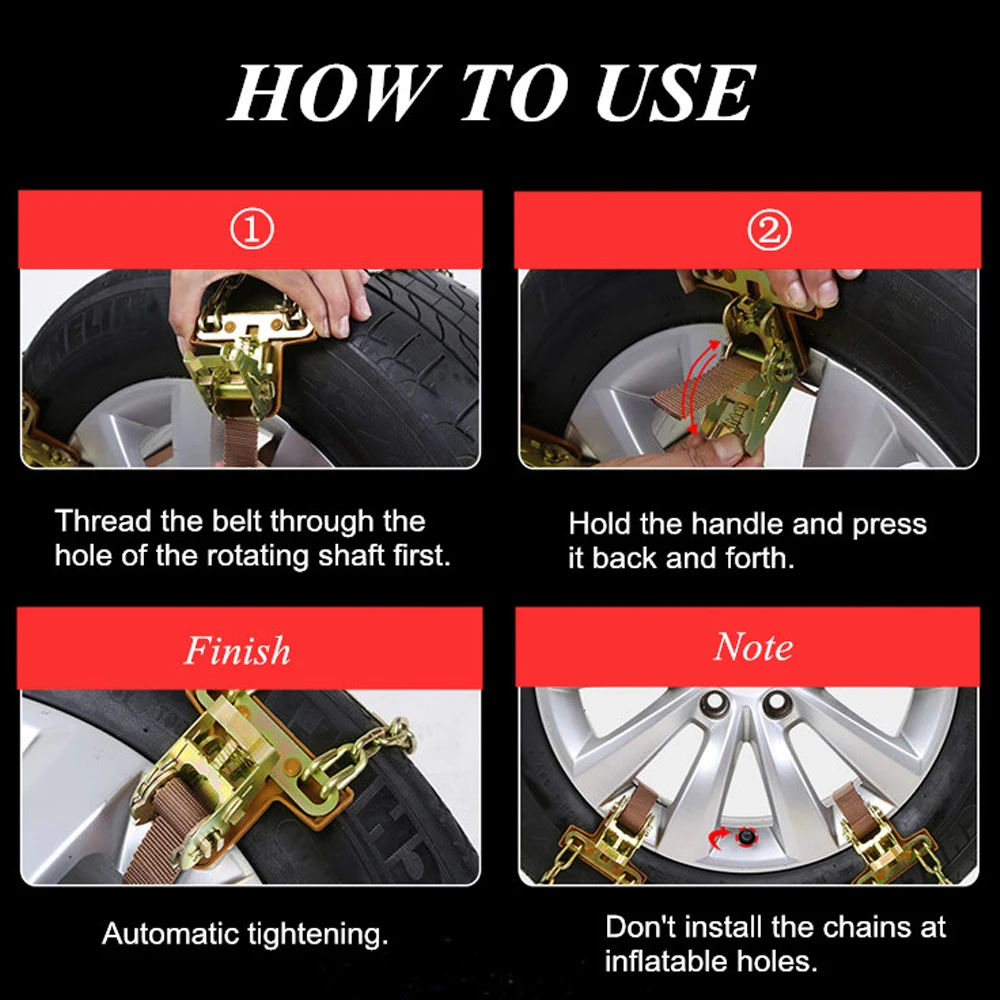 HOW TO USE

①

Thread the belt through the hole of the rotating shaft first.

②

Hold the handle and press it back and forth.

Finish

Automatic tightening.

Note

Don't install the chains at inflatable holes.