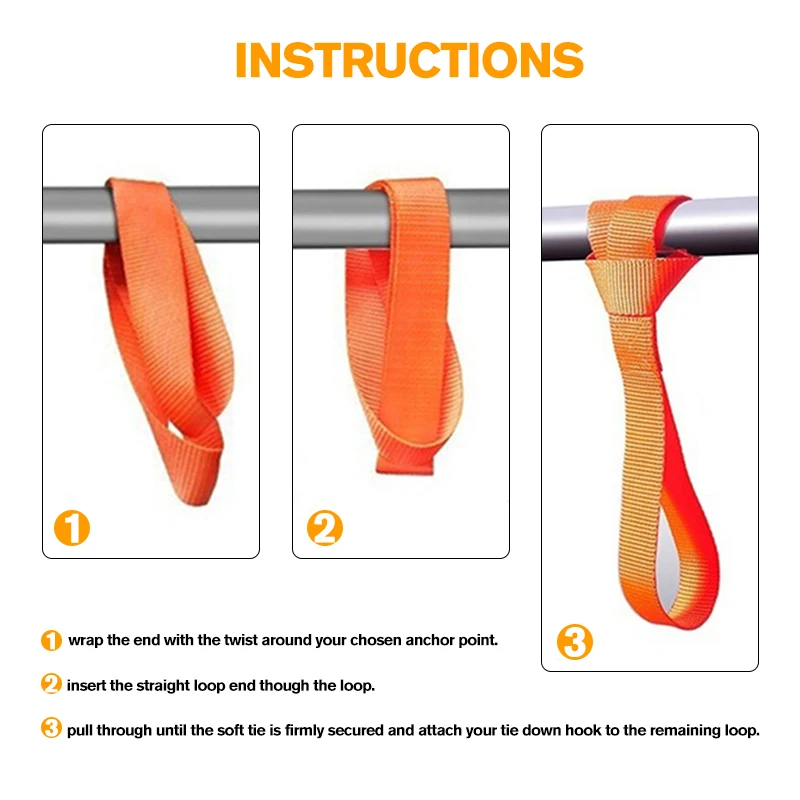 INSTRUCTIONS

1

2

3

1 wrap the end with the twist around your chosen anchor point.

2 insert the straight loop end though the loop.

3 pull through until the soft tie is firmly secured and attach your tie down hook to the remaining loop.