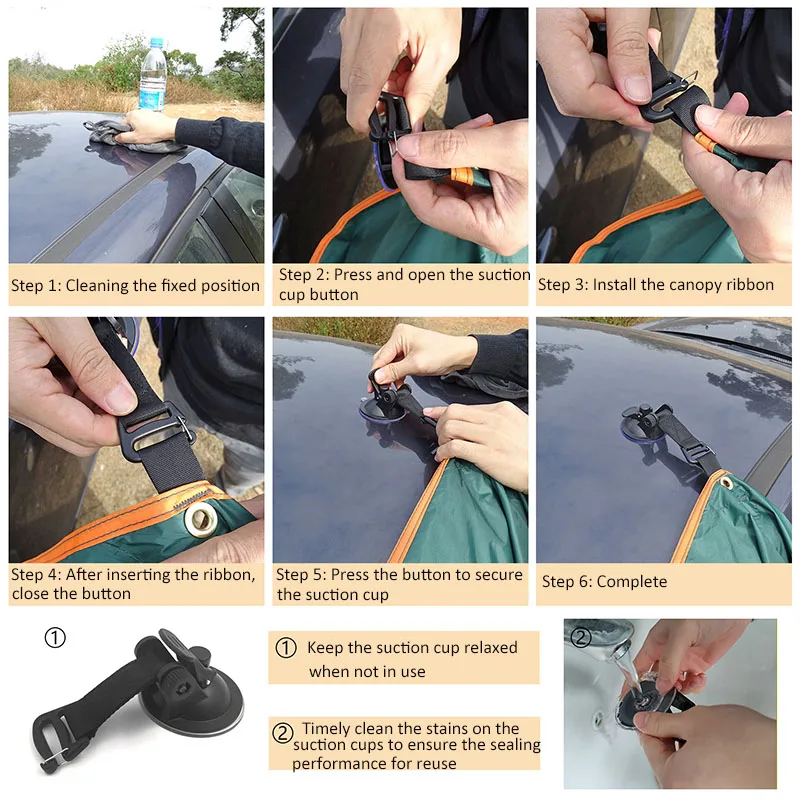 Step 1: Cleaning the fixed position

Step 2: Press and open the suction cup button

Step 3: Install the canopy ribbon

Step 4: After inserting the ribbon, close the button

Step 5: Press the button to secure the suction cup

Step 6: Complete

①

① Keep the suction cup relaxed when not in use

② Timely clean the stains on the suction cups to ensure the sealing performance for reuse

②