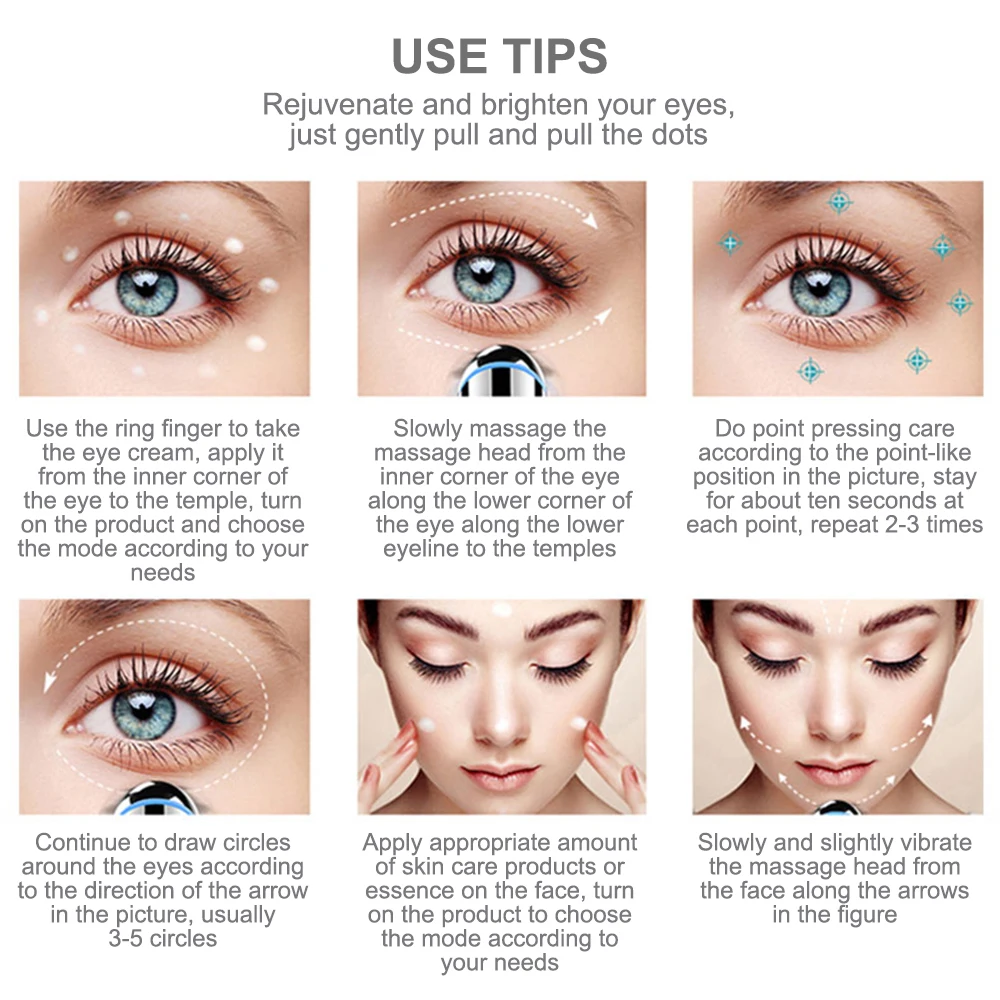 USE TIPS

Rejuvenate and brighten your eyes, just gently pull and pull the dots

Use the ring finger to take the eye cream, apply it from the inner corner of the eye to the temple, turn on the product and choose the mode according to your needs

Slowly massage the massage head from the inner corner of the eye along the lower corner of the eye along the lower eyeline to the temples

Do point pressing care according to the point-like position in the picture, stay for about ten seconds at each point, repeat 2-3 times

Continue to draw circles around the eyes according to the direction of the arrow in the picture, usually 3-5 circles

Apply appropriate amount of skin care products or essence on the face, turn on the product to choose the mode according to your needs

Slowly and slightly vibrate the massage head from the face along the arrows in the figure