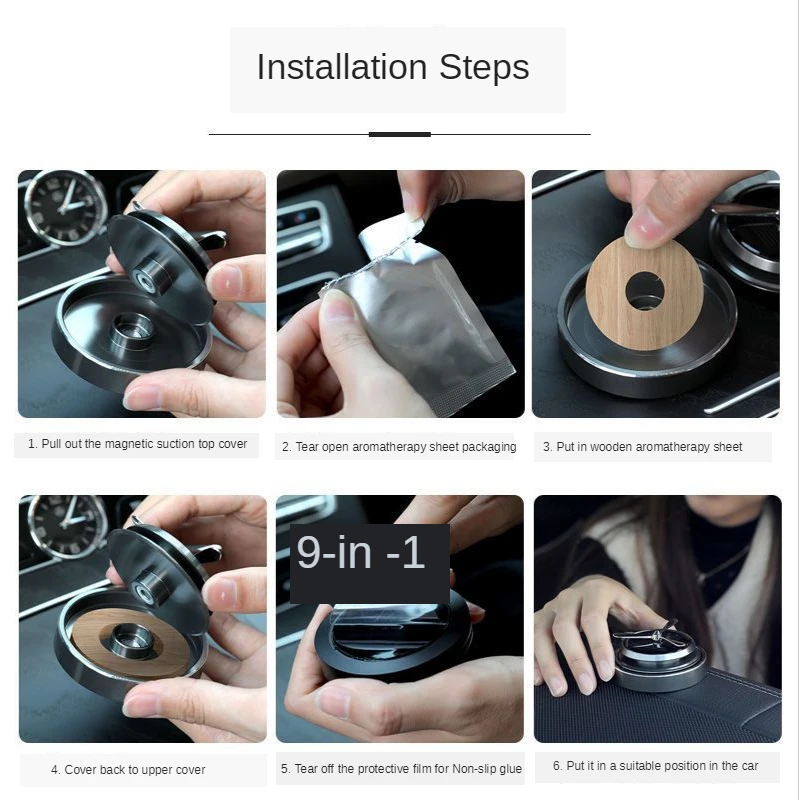 Installation Steps

1. Pull out the magnetic suction top cover

2. Tear open aromatherapy sheet packaging

3. Put in wooden aromatherapy sheet

9-in -1

4. Cover back to upper cover

5. Tear off the protective film for Non-slip glue

6. Put it in a suitable position in the car