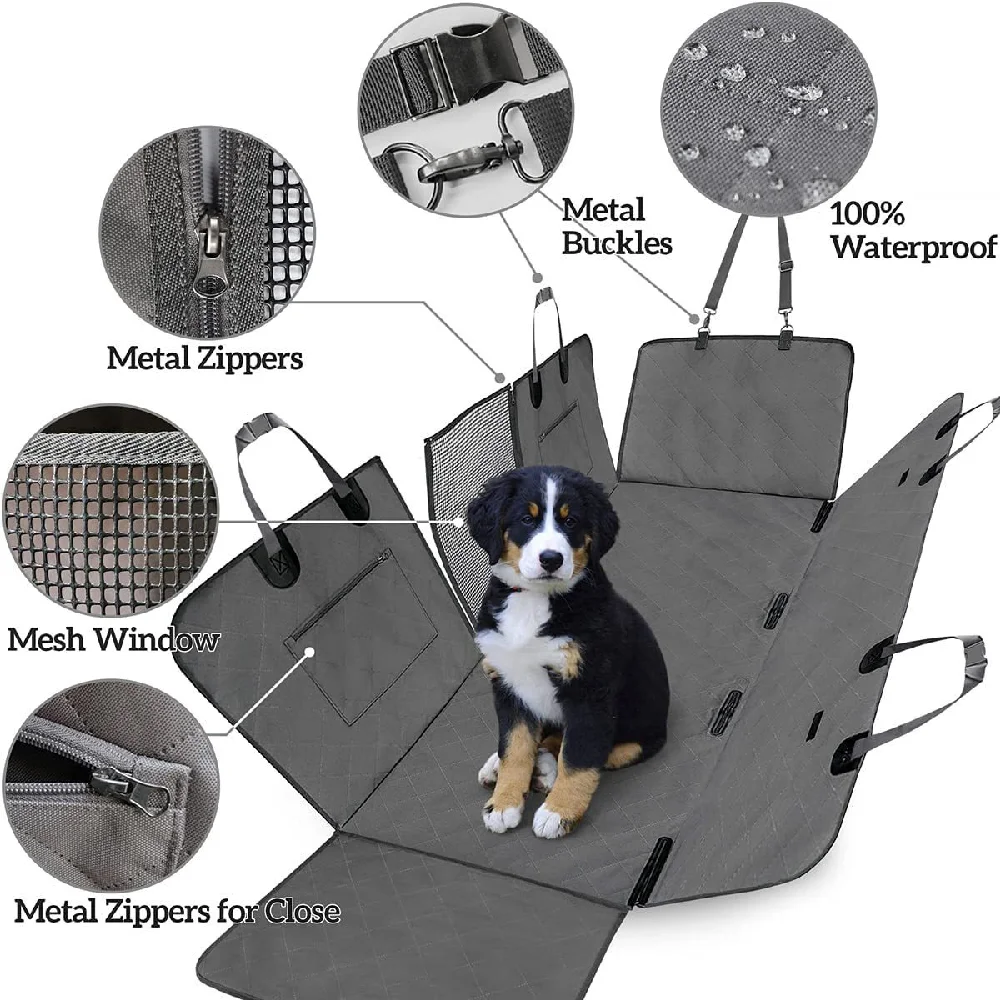 Metal Buckles

100% Waterproof

Metal Zippers

Mesh Window

Metal Zippers for Close