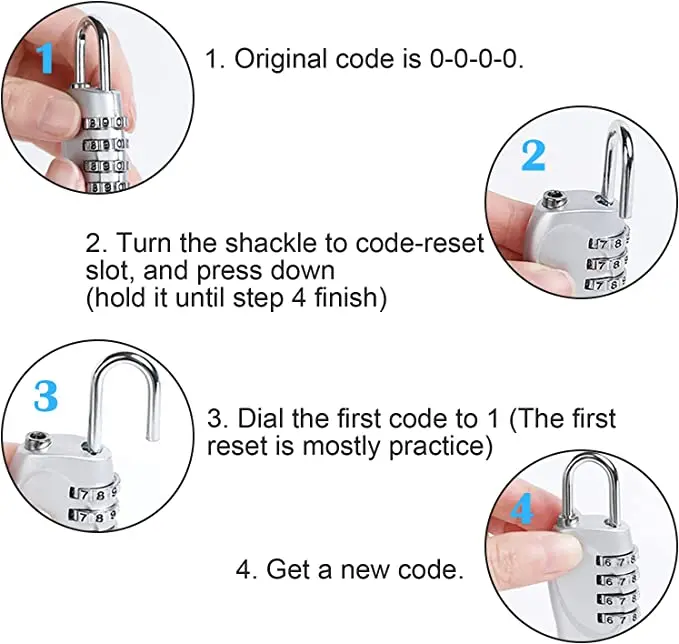 1

1. Original code is 0-0-0-0.

2

2. Turn the shackle to code-reset slot, and press down (hold it until step 4 finish)

3

3. Dial the first code to 1 (The first reset is mostly practice)

4

4. Get a new code.