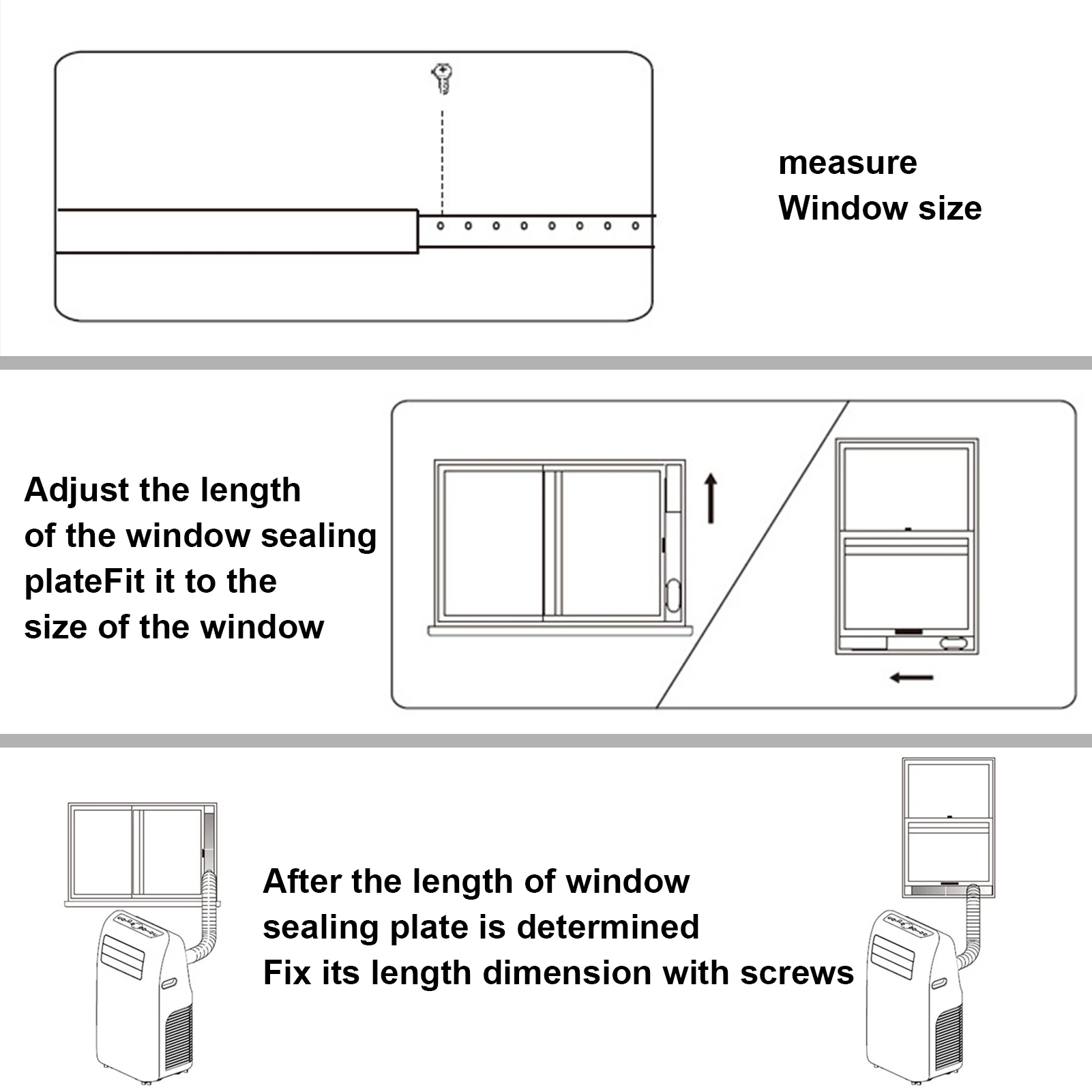 measure
Window size

Adjust the length of the window sealing plateFit it to the size of the window

After the length of window sealing plate is determined
Fix its length dimension with screws