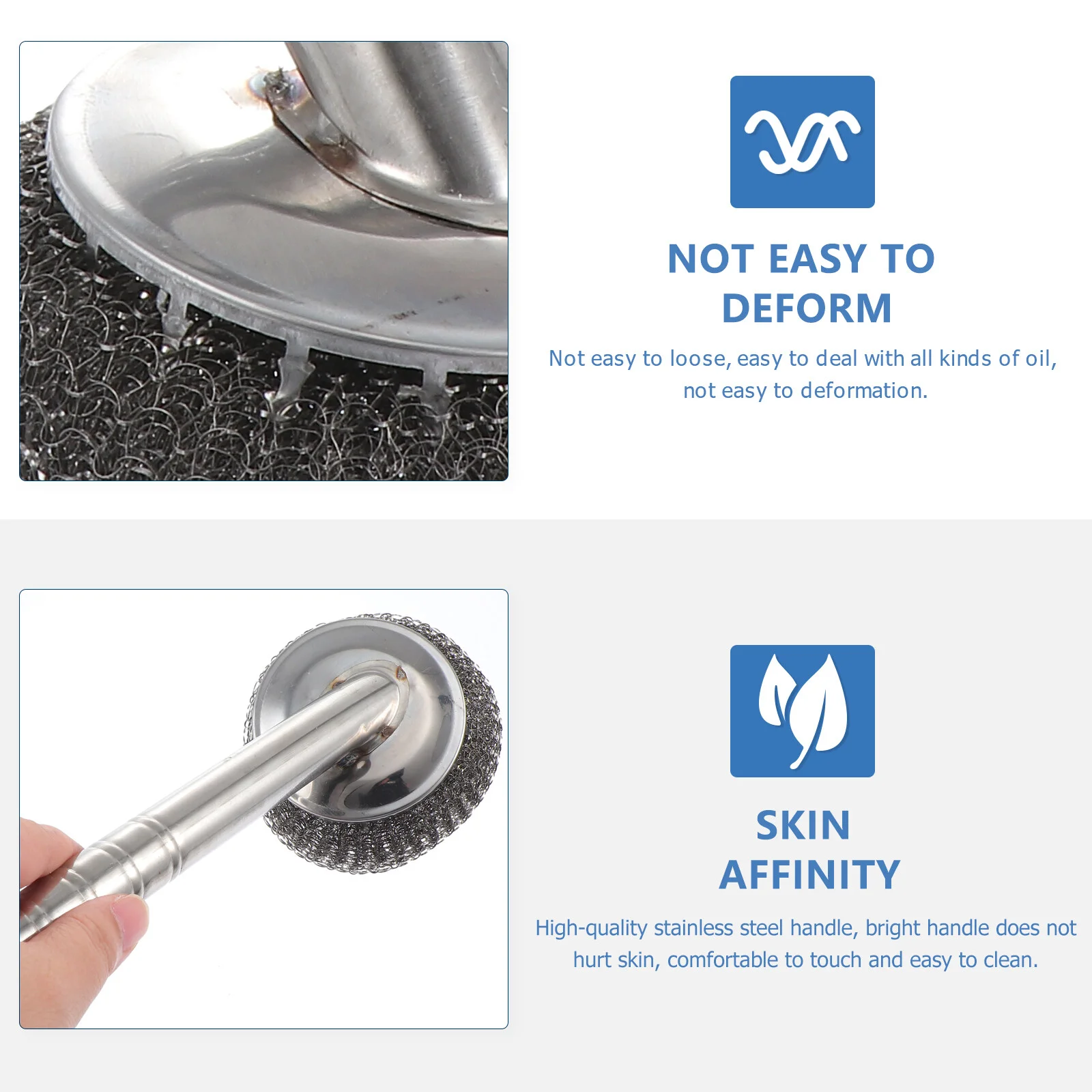 NOT EASY TO DEFORM

Not easy to loose, easy to deal with all kinds of oil, not easy to deformation.

SKIN AFFINITY

High-quality stainless steel handle, bright handle does not hurt skin, comfortable to touch and easy to clean.