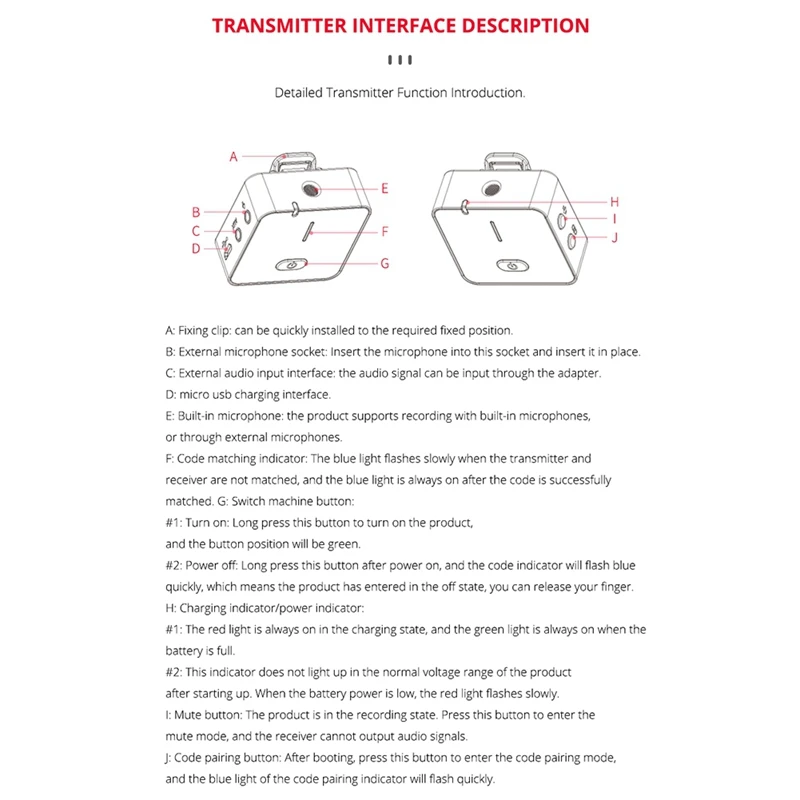 TRANSMITTER INTERFACE DESCRIPTION

Detailed Transmitter Function Introduction.

A
B
C
D
E
F
G
H
I
J

A: Fixing clip: can be quickly installed to the required fixed position.
B: External microphone socket: Insert the microphone into this socket and insert it in place.
C: External audio input interface: the audio signal can be input through the adapter.
D: micro usb charging interface.
E: Built-in microphone: the product supports recording with built-in microphones, or through external microphones.
F: Code matching indicator: The blue light flashes slowly when the transmitter and receiver are not matched, and the blue light is always on after the code is successfully matched. G: Switch machine button:
#1: Turn on: Long press this button to turn on the product, and the button position will be green.
#2: Power off: Long press this button after power on, and the code indicator will flash blue quickly, which means the product has entered in the off state, you can release your finger.
H: Charging indicator/power indicator:
#1: The red light is always on in the charging state, and the green light is always on when the battery is full.
#2: This indicator does not light up in the normal voltage range of the product after starting up. When the battery power is low, the red light flashes slowly.
I: Mute button: The product is in the recording state. Press this button to enter the mute mode, and the receiver cannot output audio signals.
J: Code pairing button: After booting, press this button to enter the code pairing mode, and the blue light of the code pairing indicator will flash quickly.