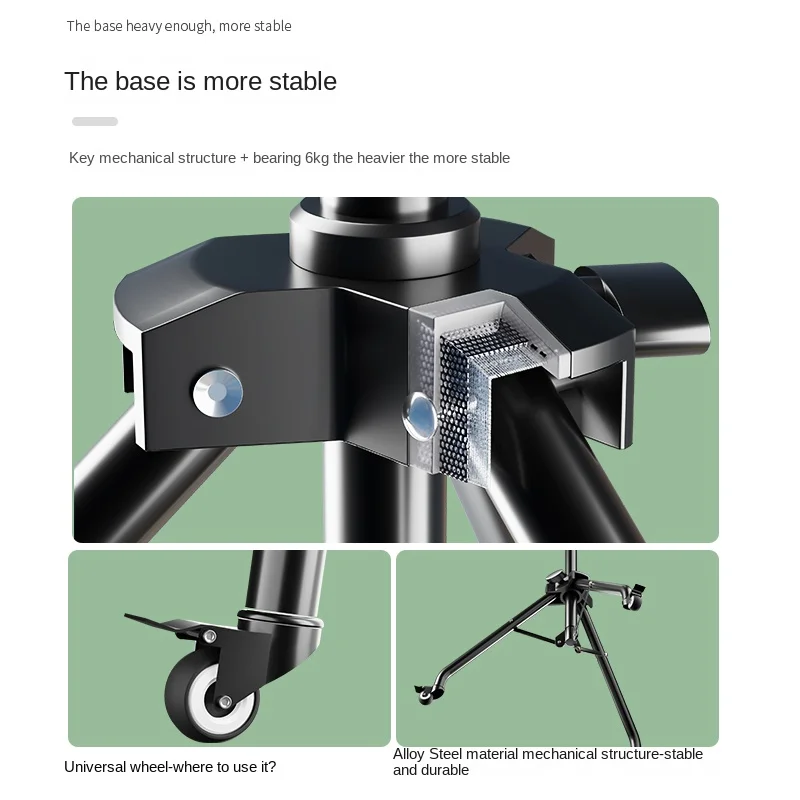 The base heavy enough, more stable

The base is more stable

Key mechanical structure + bearing 6kg the heavier the more stable

Universal wheel-where to use it?

Alloy Steel material mechanical structure-stable and durable