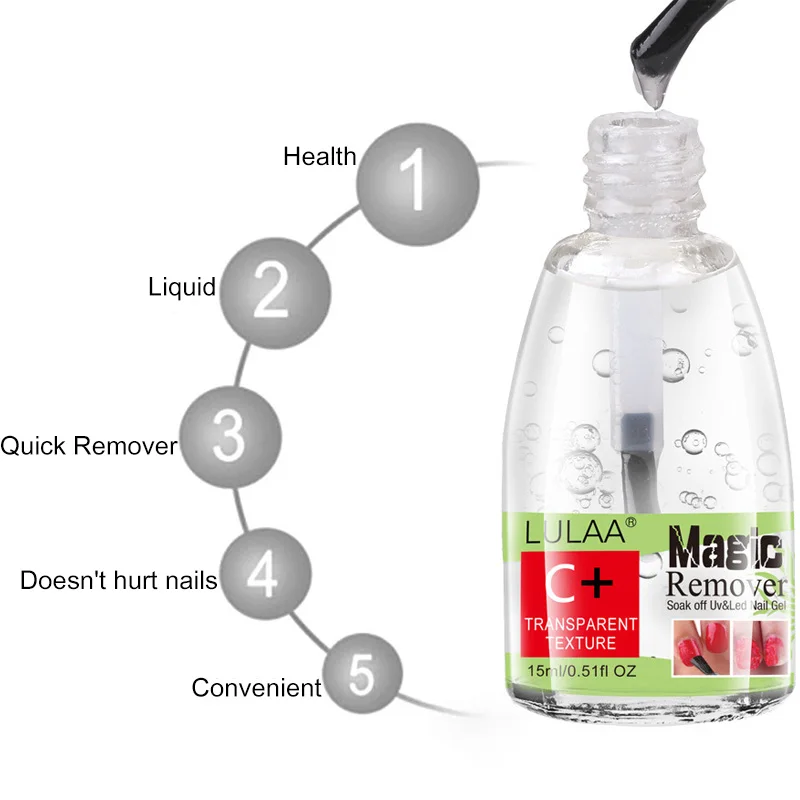 Health 1

Liquid 2

Quick Remover 3

Doesn't hurt nails 4

Convenient 5

LULAA®

C+

TRANSPARENT TEXTURE

15ml/0.51fl OZ

Magic Remover

Soak off Uv&Led Nail Gel