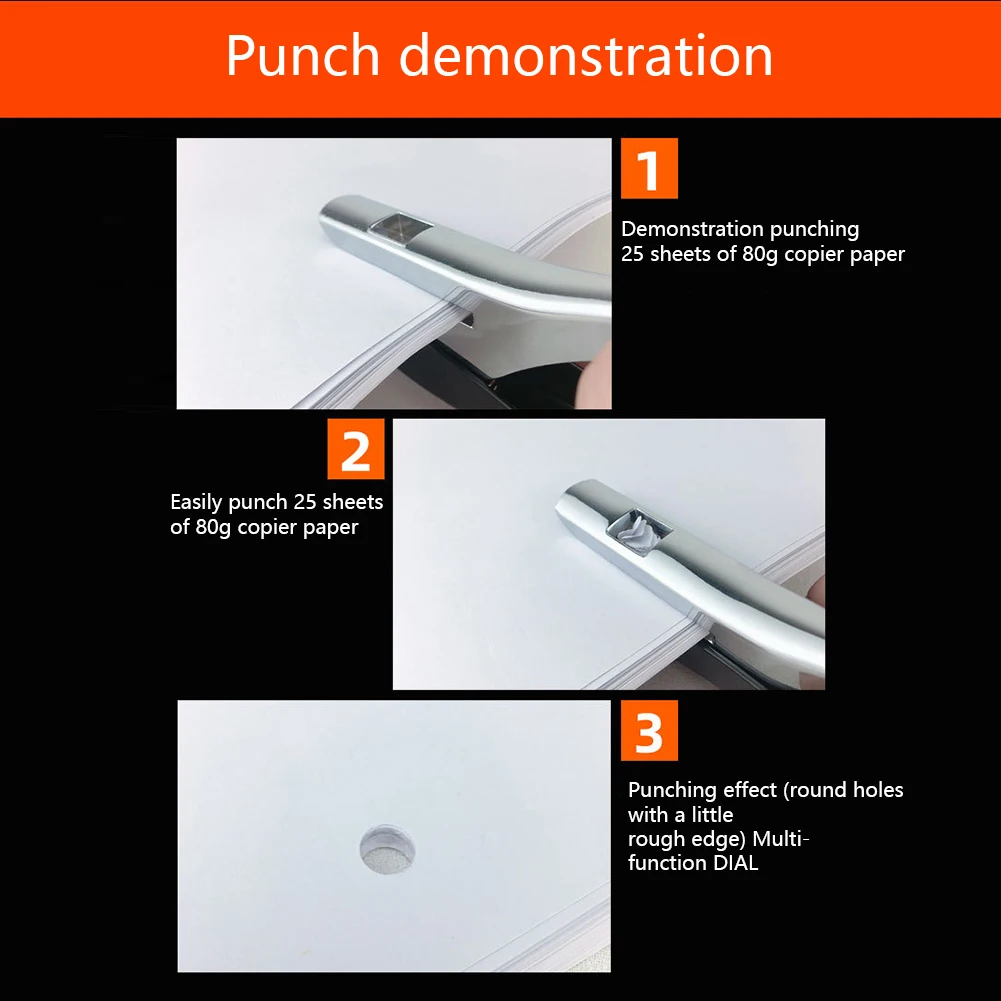 Punch demonstration

1

Demonstration punching 25 sheets of 80g copier paper

2

Easily punch 25 sheets of 80g copier paper

3

Punching effect (round holes with a little rough edge) Multi-function DIAL