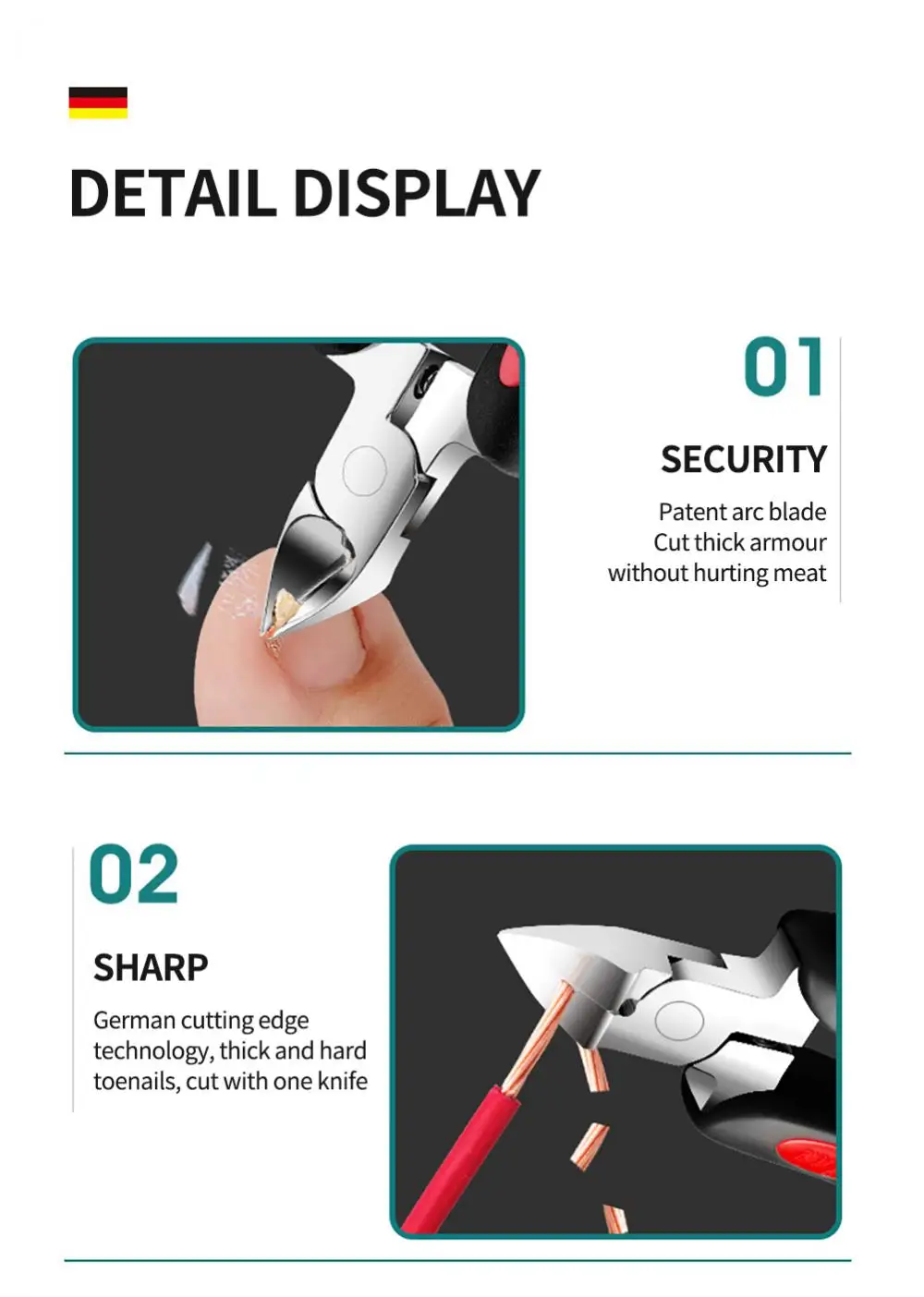 DETAIL DISPLAY

01

SECURITY

Patent arc blade
Cut thick armour
without hurting meat

02

SHARP

German cutting edge technology, thick and hard toenails, cut with one knife