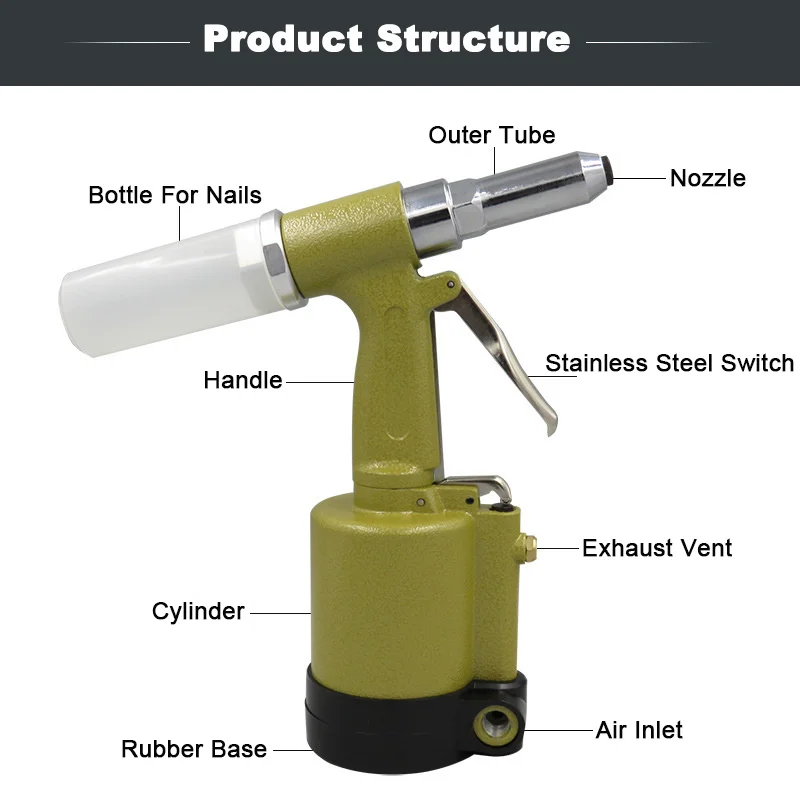 Product Structure

Outer Tube
Nozzle
Bottle For Nails
Handle
Stainless Steel Switch
Exhaust Vent
Cylinder
Air Inlet
Rubber Base