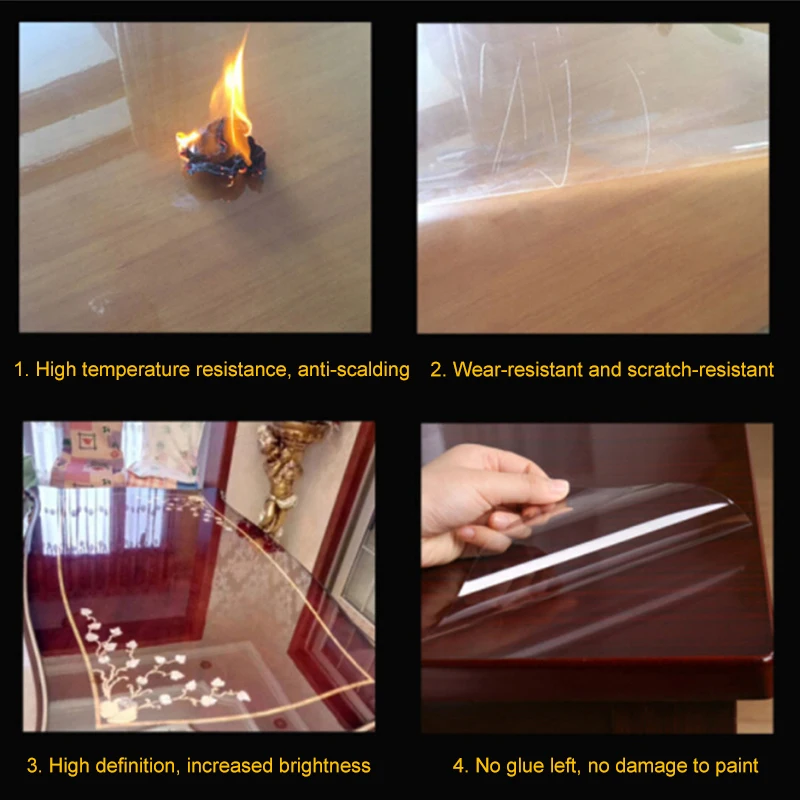 1. High temperature resistance, anti-scalding

2. Wear-resistant and scratch-resistant

3. High definition, increased brightness

4. No glue left, no damage to paint