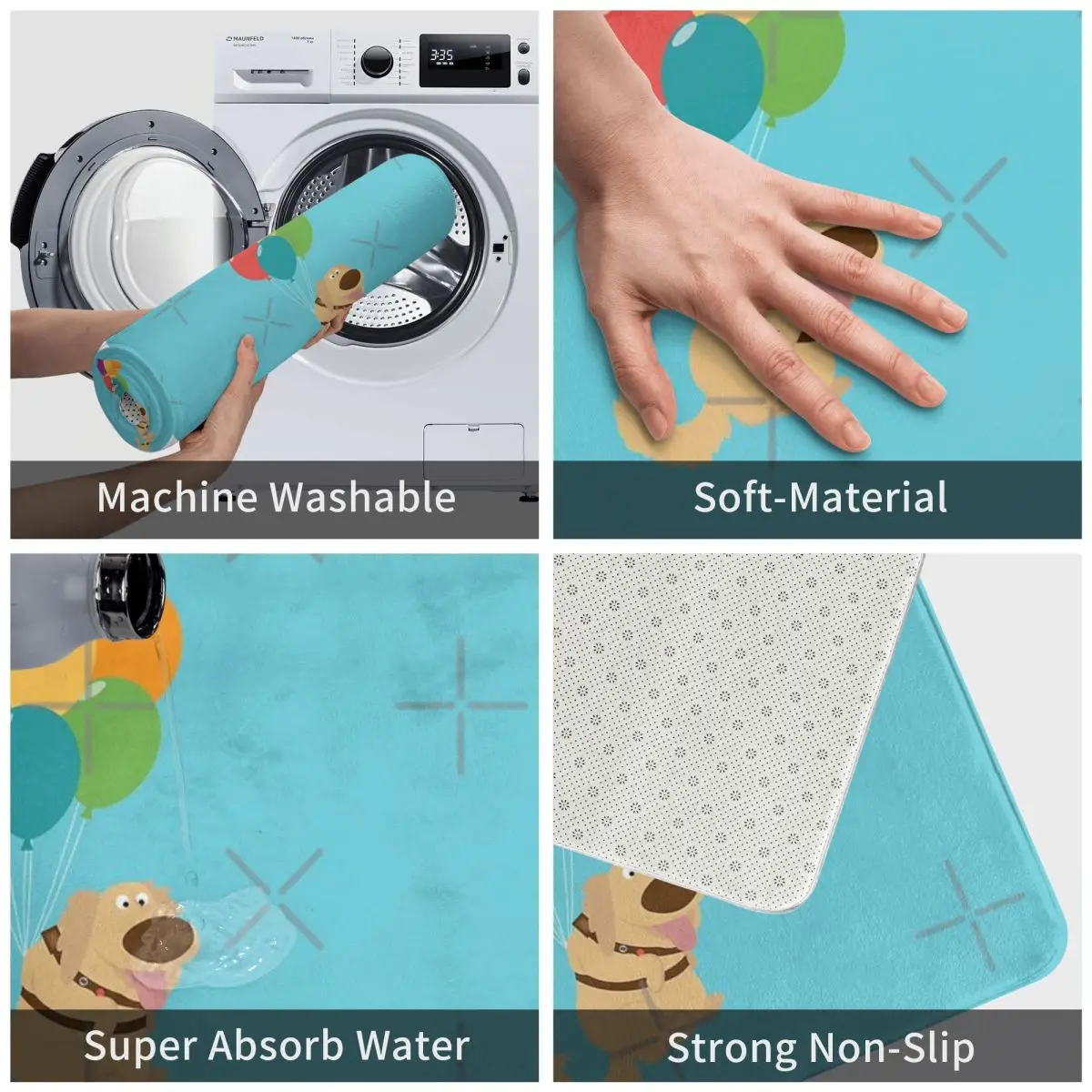 MAUNFELD

3:35

Machine Washable

Soft-Material

Super Absorb Water

Strong Non-Slip