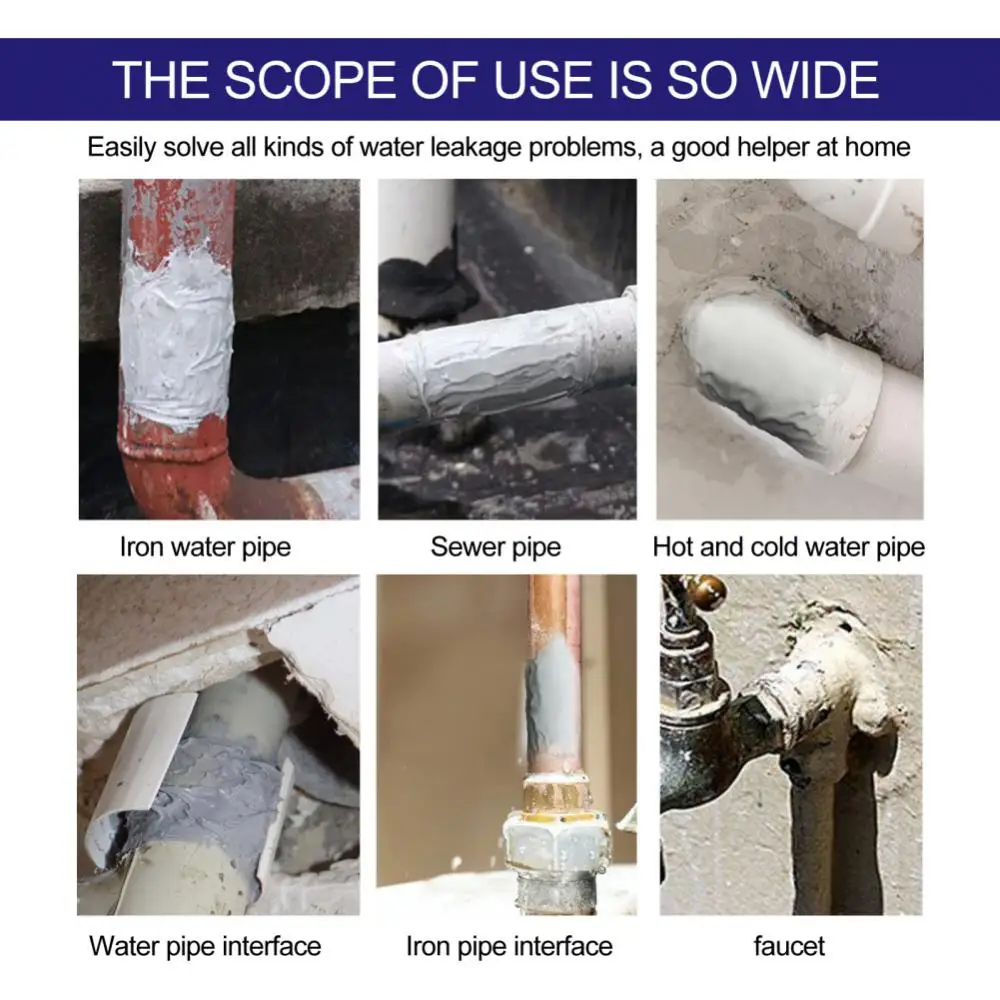 THE SCOPE OF USE IS SO WIDE

Easily solve all kinds of water leakage problems, a good helper at home

Iron water pipe

Sewer pipe

Hot and cold water pipe

Water pipe interface

Iron pipe interface

faucet