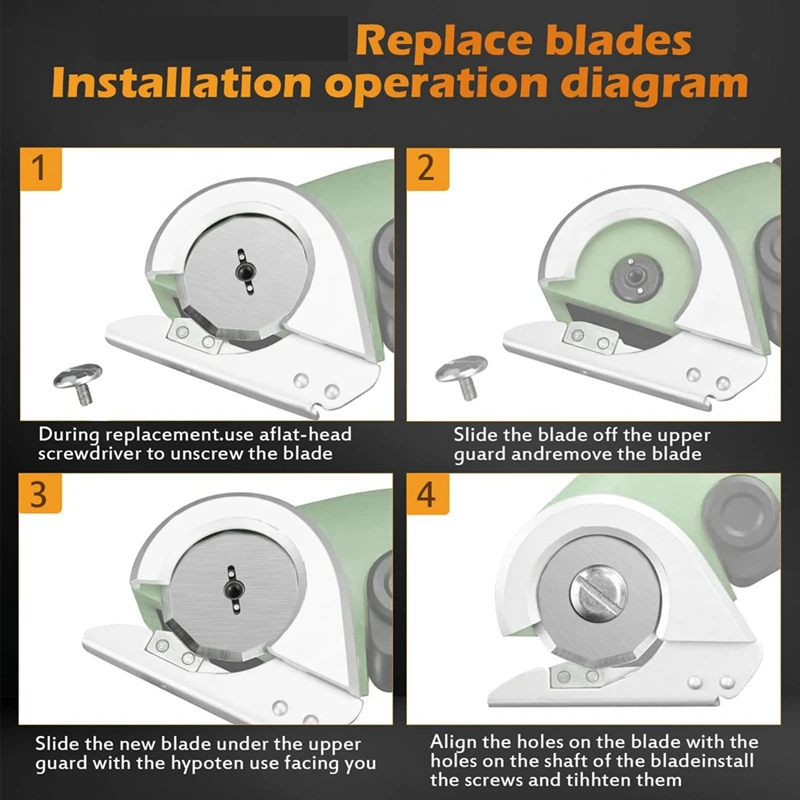 Replace blades
Installation operation diagram

1

During replacement.use aflat-head screwdriver to unscrew the blade

2

Slide the blade off the upper guard andremove the blade

3

Slide the new blade under the upper guard with the hypoten use facing you

4

Align the holes on the blade with the holes on the shaft of the bladeinstall the screws and tihhten them