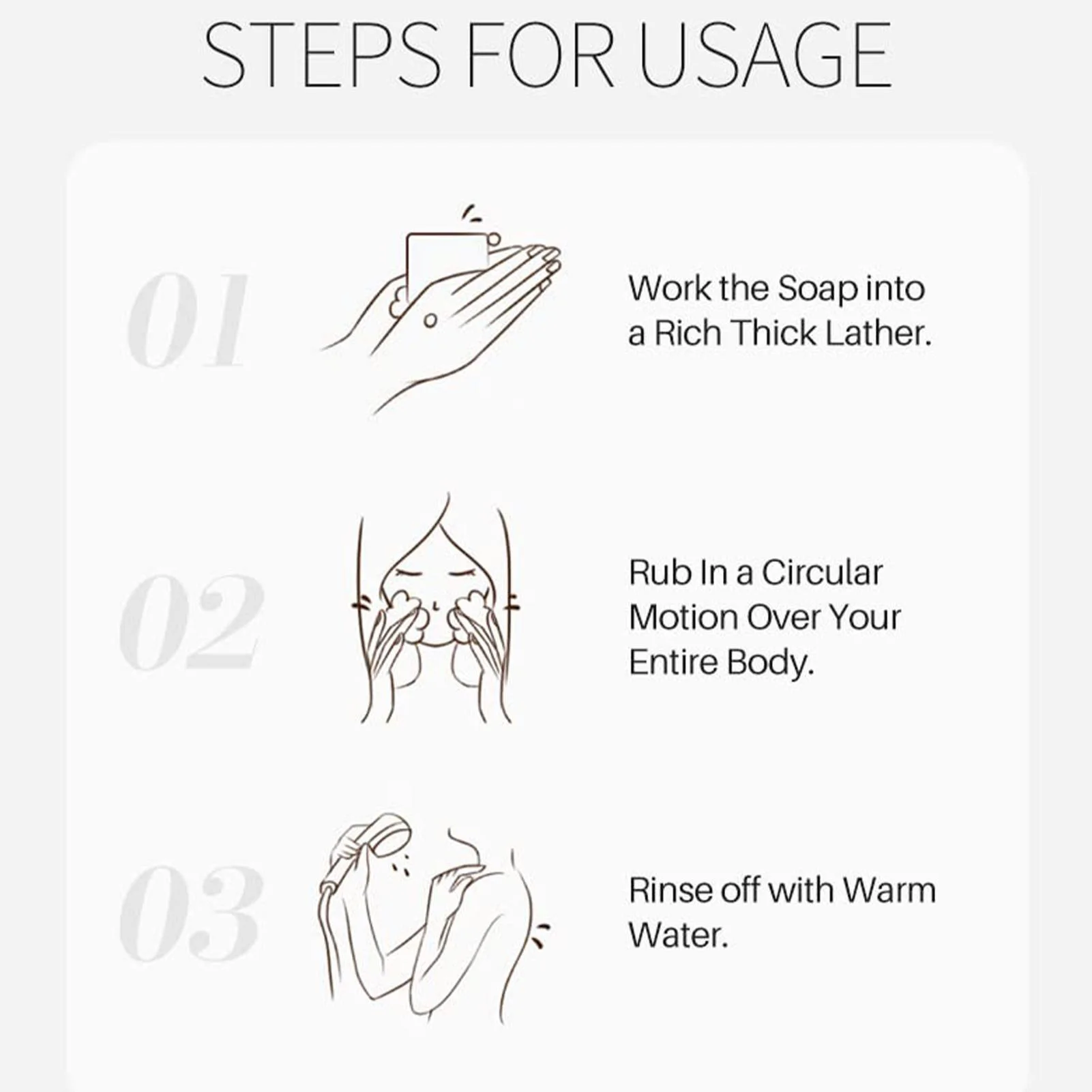 STEPS FOR USAGE

01

Work the Soap into a Rich Thick Lather.

02

Rub In a Circular Motion Over Your Entire Body.

03

Rinse off with Warm Water.