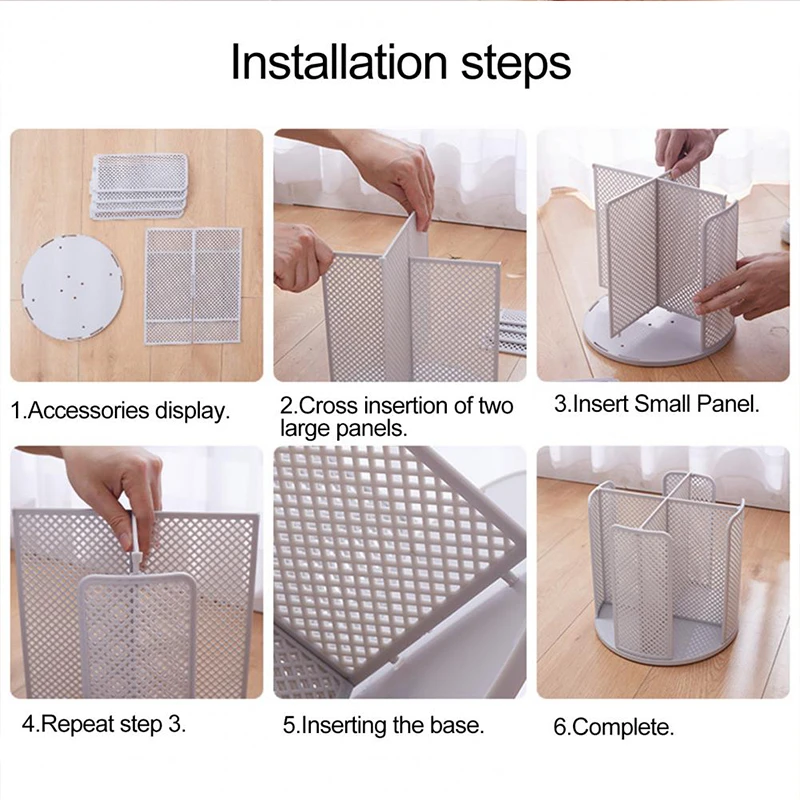 Installation steps

1.Accessories display.

2.Cross insertion of two large panels.

3.Insert Small Panel.

4.Repeat step 3.

5.Inserting the base.

6.Complete.