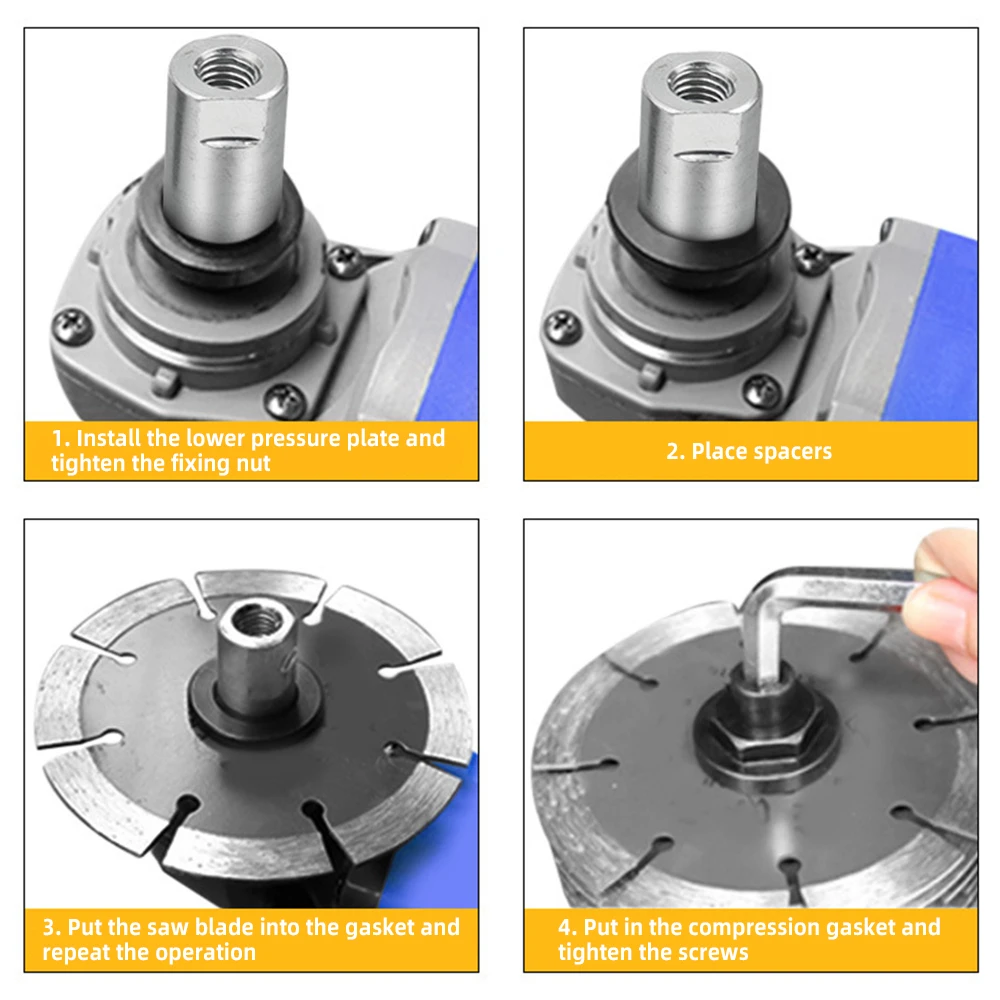 1. Install the lower pressure plate and tighten the fixing nut

2. Place spacers

3. Put the saw blade into the gasket and repeat the operation

4. Put in the compression gasket and tighten the screws