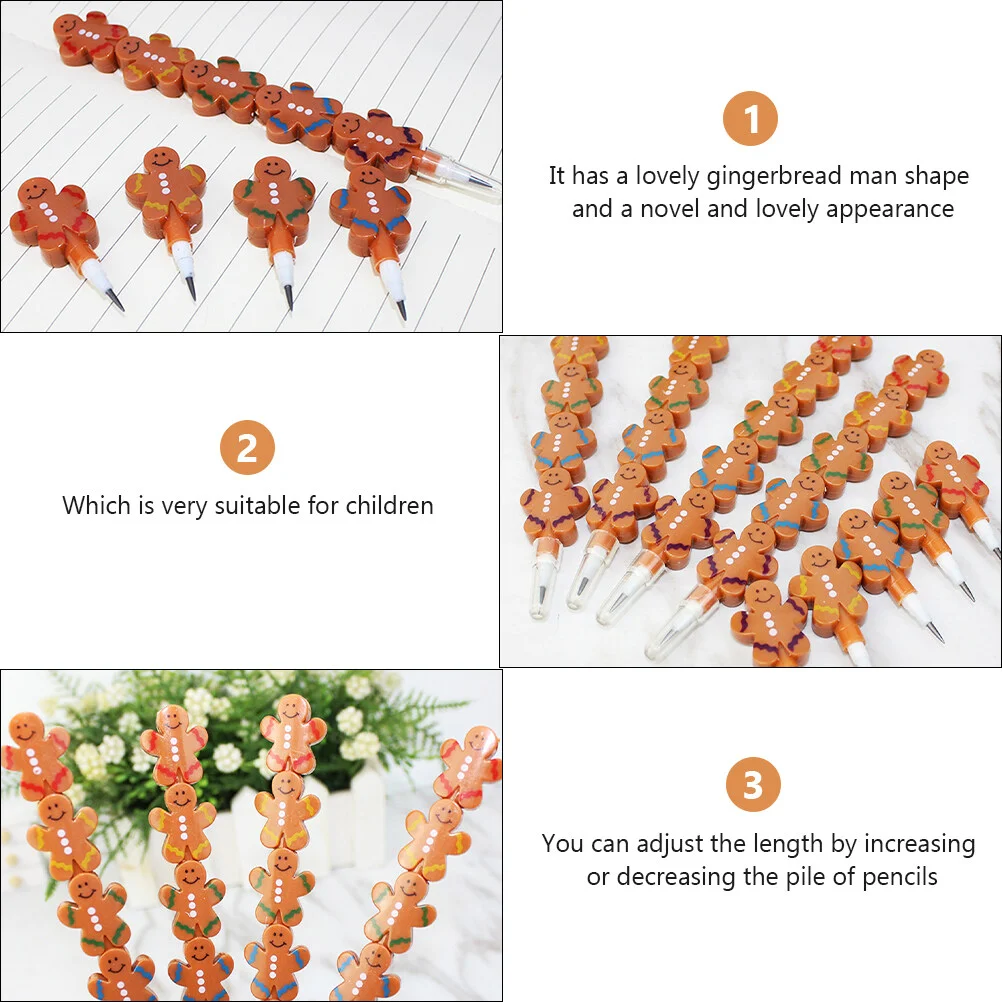 1

It has a lovely gingerbread man shape and a novel and lovely appearance

2

Which is very suitable for children

3

You can adjust the length by increasing or decreasing the pile of pencils