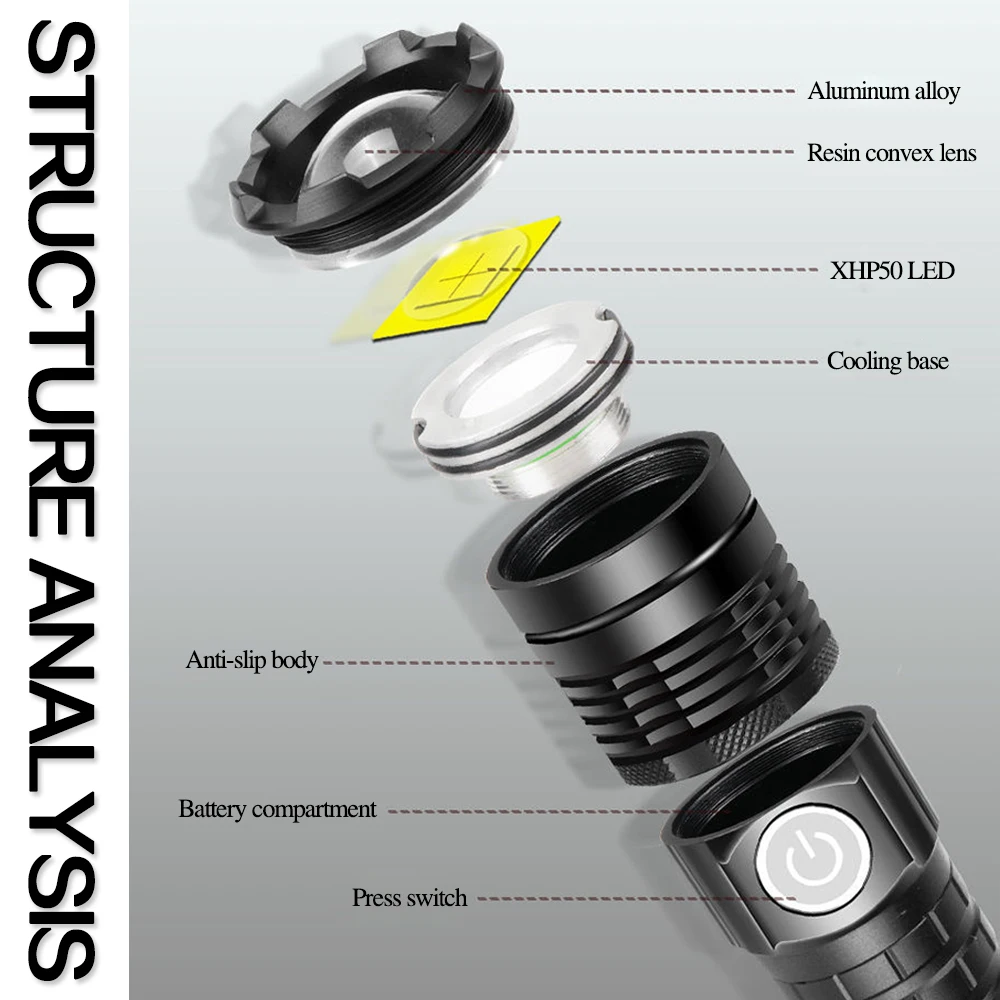 STRUCTURE ANALYSIS

Aluminum alloy

Resin convex lens

XHP50 LED

Cooling base

Anti-slip body

Battery compartment

Press switch