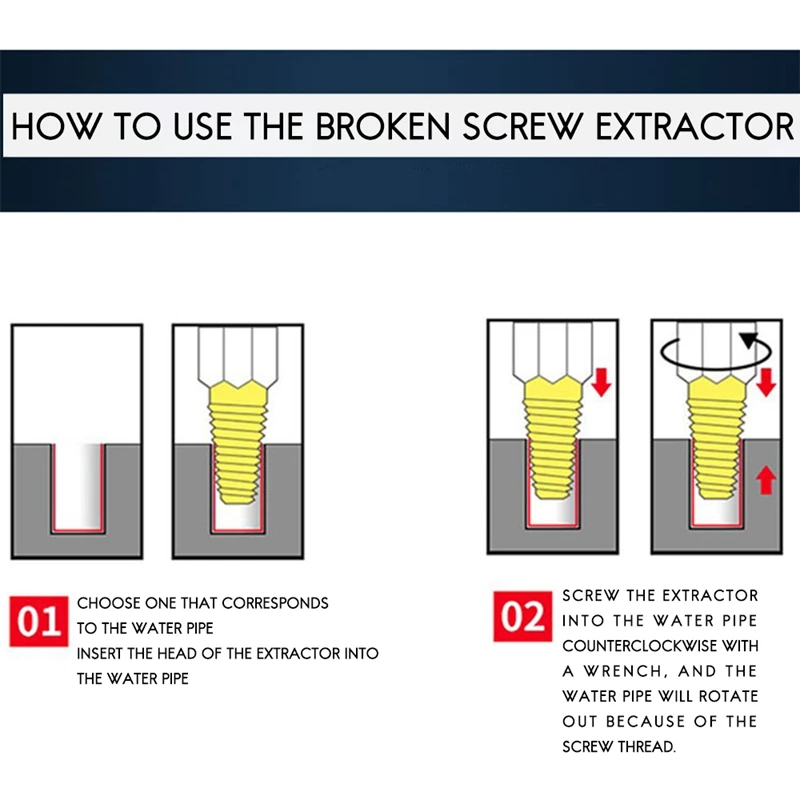 HOW TO USE THE BROKEN SCREW EXTRACTOR

01

CHOOSE ONE THAT CORRESPONDS TO THE WATER PIPE
INSERT THE HEAD OF THE EXTRACTOR INTO THE WATER PIPE

02

SCREW THE EXTRACTOR INTO THE WATER PIPE COUNTERCLOCKWISE WITH A WRENCH, AND THE WATER PIPE WILL ROTATE OUT BECAUSE OF THE SCREW THREAD.