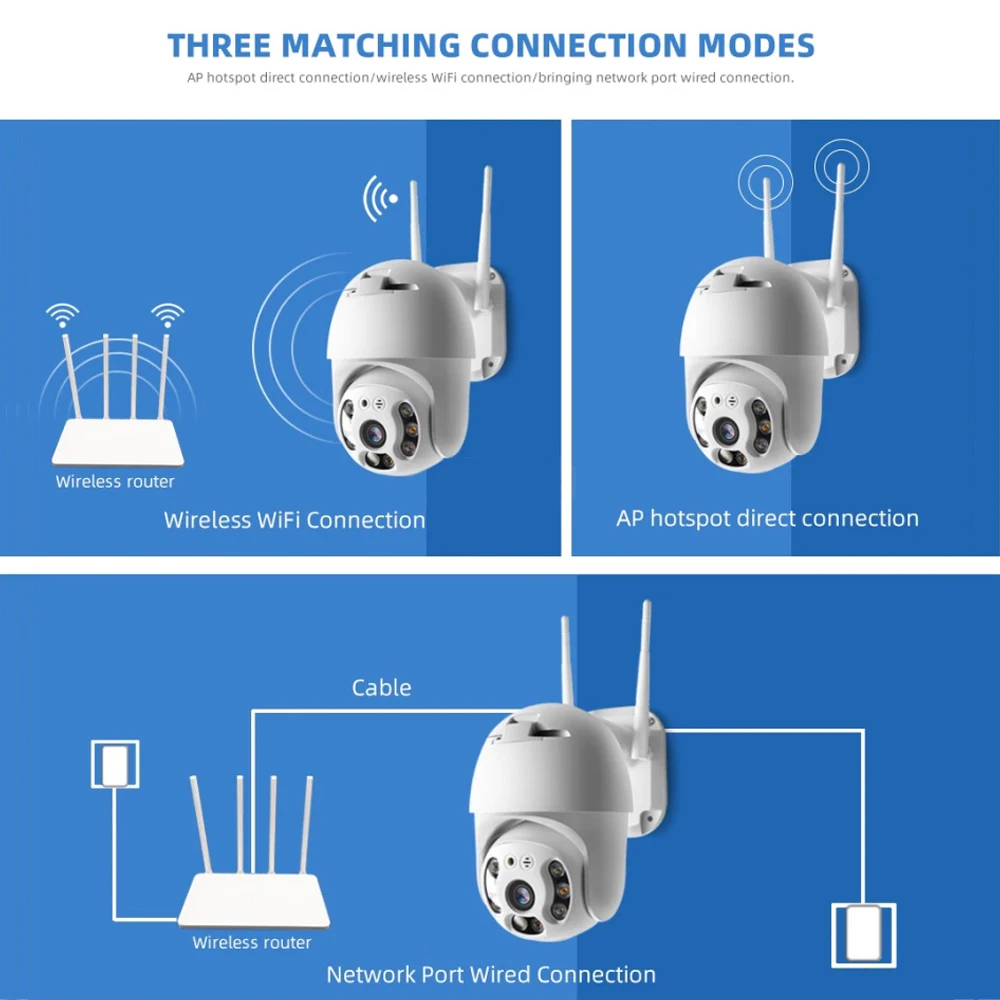 THREE MATCHING CONNECTION MODES

AP hotspot direct connection/wireless WiFi connection/bringing network port wired connection.

Wireless router

Wireless WiFi Connection

AP hotspot direct connection

Cable

Wireless router

Network Port Wired Connection