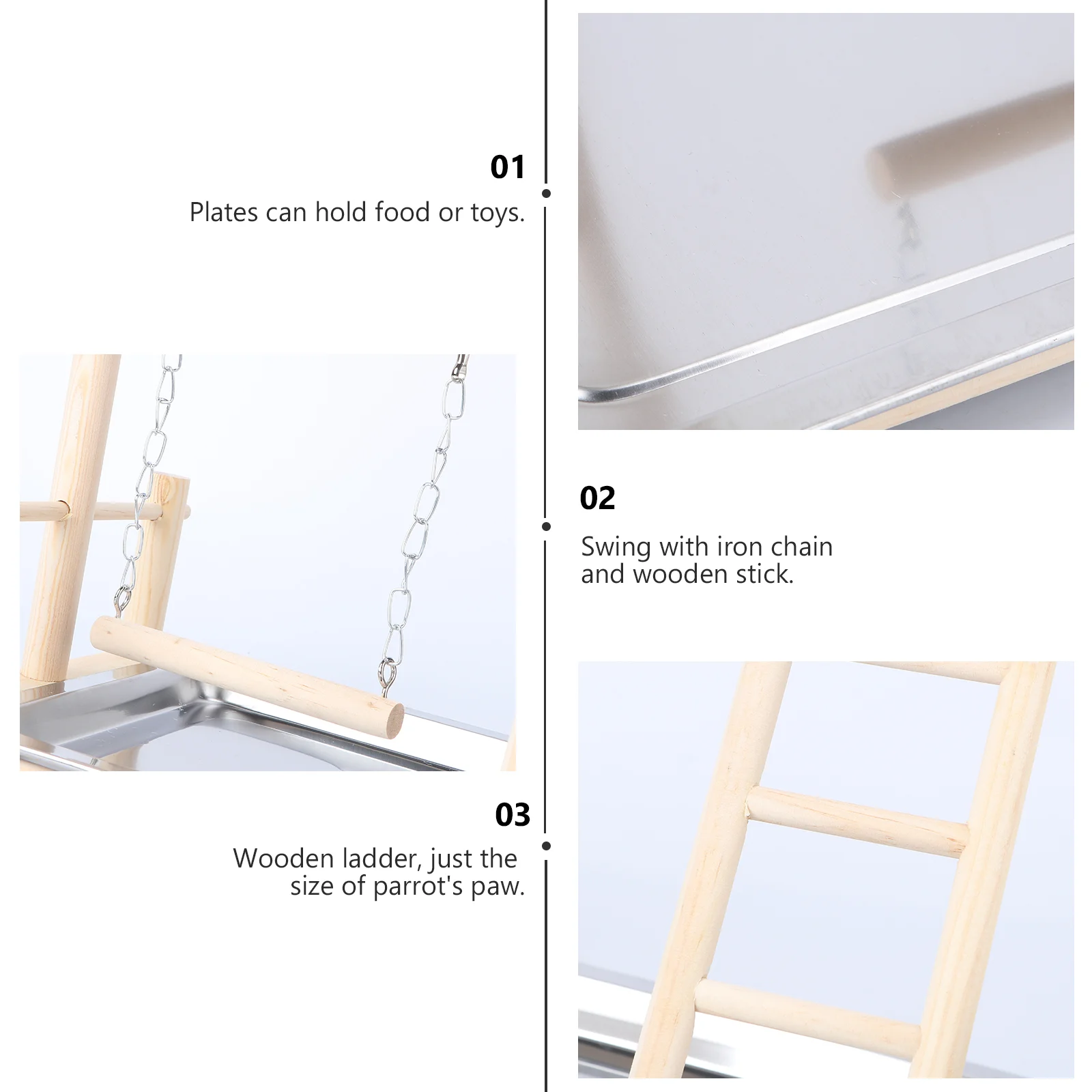 01
Plates can hold food or toys.

02
Swing with iron chain and wooden stick.

03
Wooden ladder, just the size of parrot's paw.