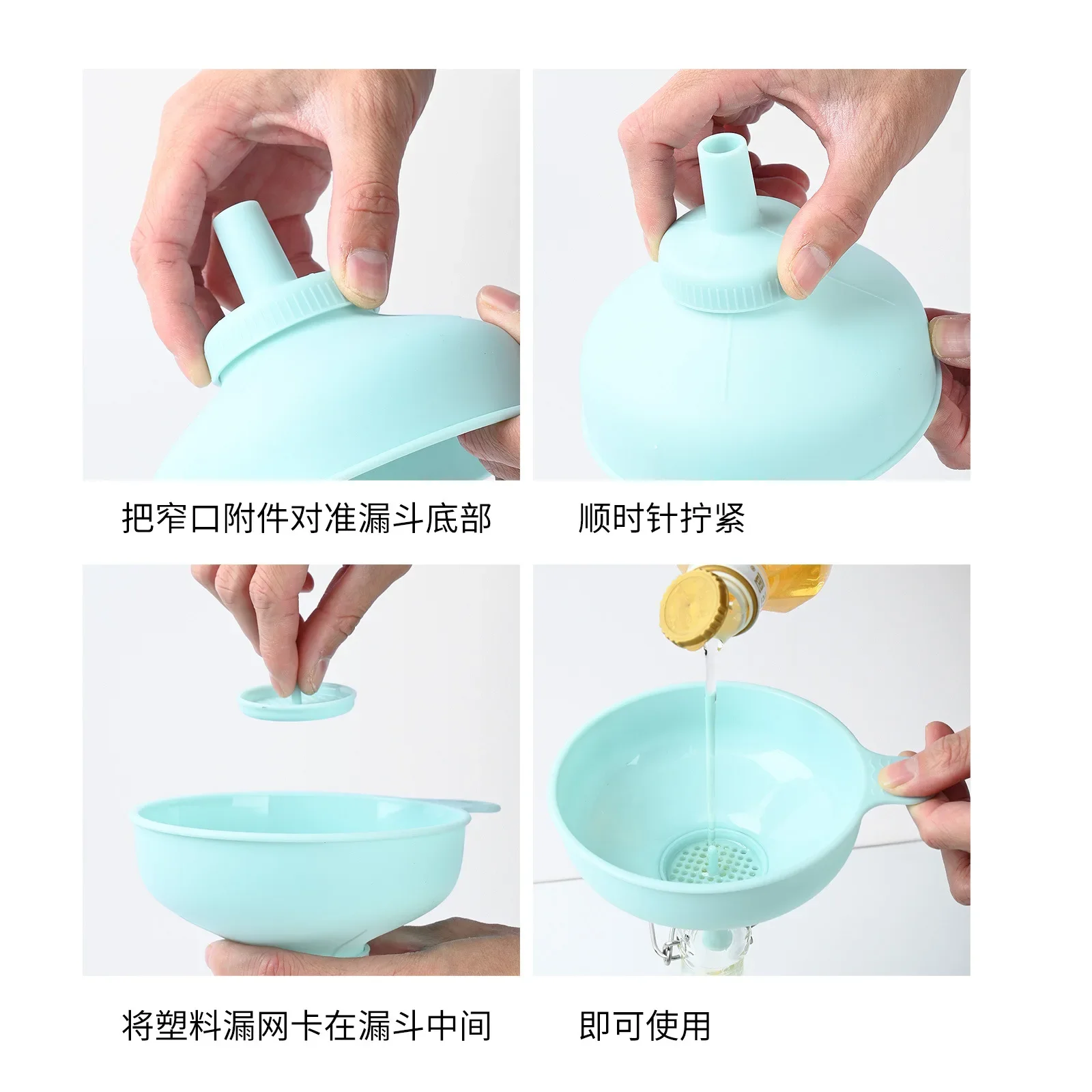 把窄口附件对准漏斗底部

顺时针拧紧

将塑料漏网卡在漏斗中间

即可使用