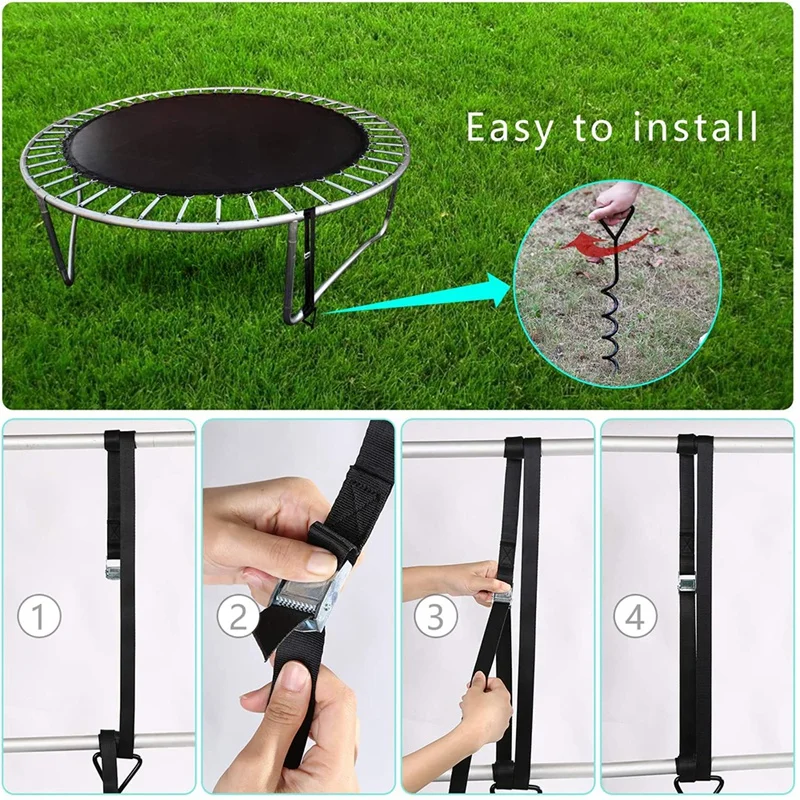 Easy to install

①

②

③

④