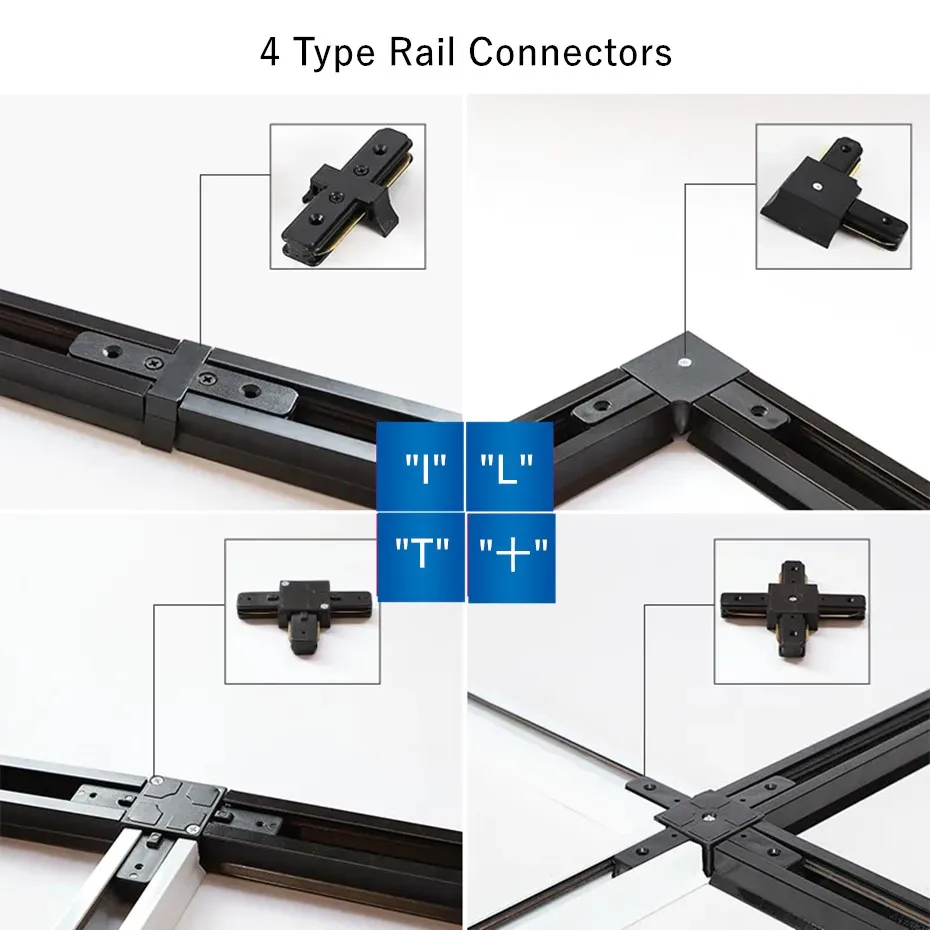 4 Type Rail Connectors

"I"

"L"

"T"

"+"