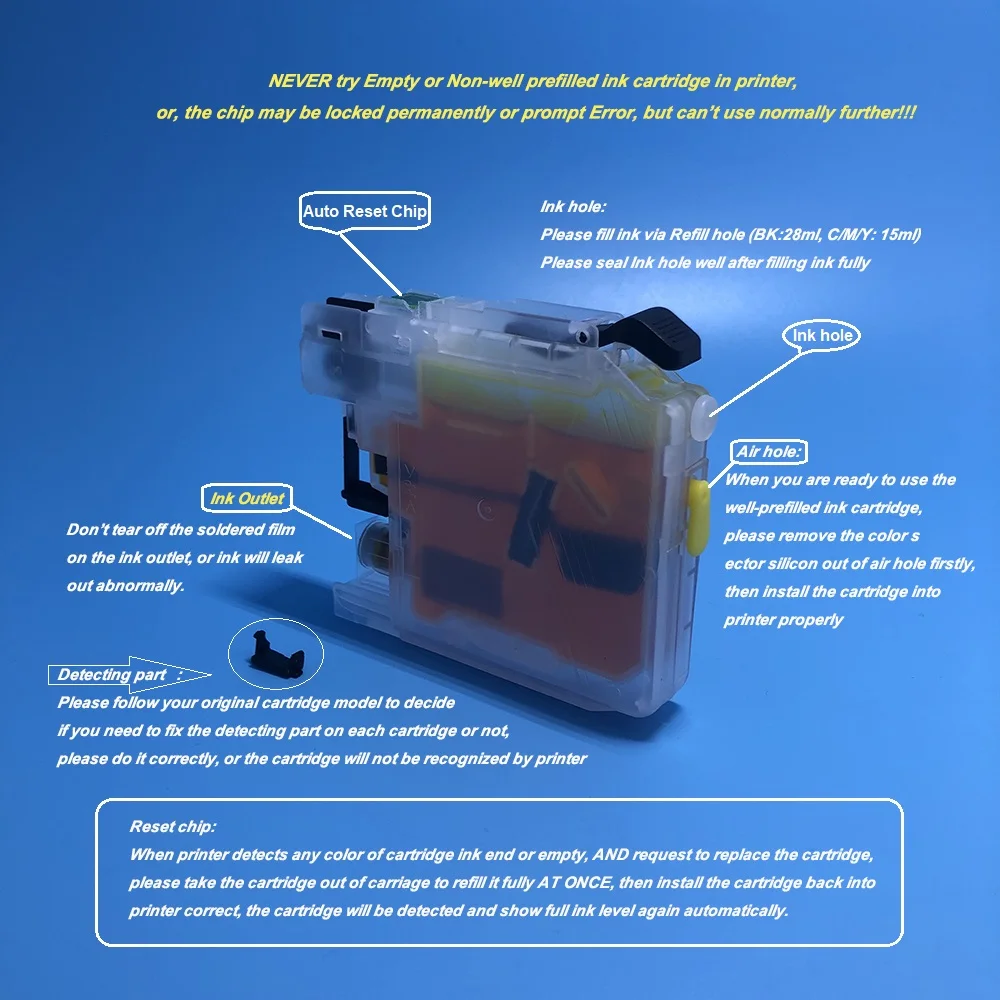 NEVER try Empty or Non-well prefilled ink cartridge in printer,
or, the chip may be locked permanently or prompt Error, but can't use normally further!!!

Auto Reset Chip

Ink hole:
Please fill ink via Refill hole (BK:28ml, C/M/Y: 15ml)
Please seal Ink hole well after filling ink fully

Ink hole

Air hole:
When you are ready to use the well-prefilled ink cartridge, please remove the color s ector silicon out of air hole firstly, then install the cartridge into printer properly

Ink Outlet
Don't tear off the soldered film on the ink outlet, or ink will leak out abnormally.

Detecting part :
Please follow your original cartridge model to decide if you need to fix the detecting part on each cartridge or not, please do it correctly, or the cartridge will not be recognized by printer

Reset chip:
When printer detects any color of cartridge ink end or empty, AND request to replace the cartridge, please take the cartridge out of carriage to refill it fully AT ONCE, then install the cartridge back into printer correct, the cartridge will be detected and show full ink level again automatically.