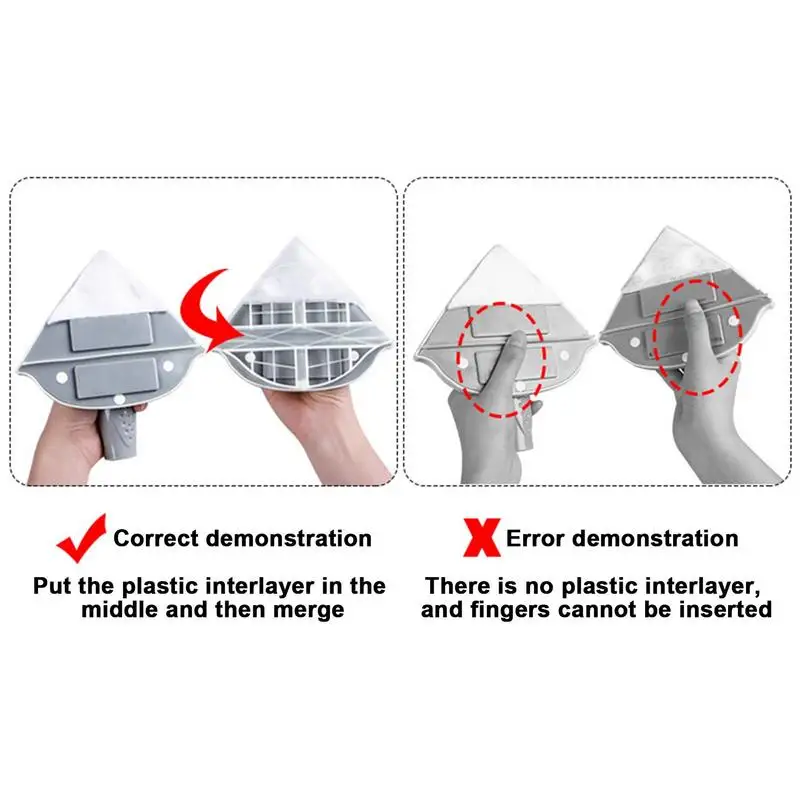 Correct demonstration

Put the plastic interlayer in the middle and then merge

Error demonstration

There is no plastic interlayer, and fingers cannot be inserted