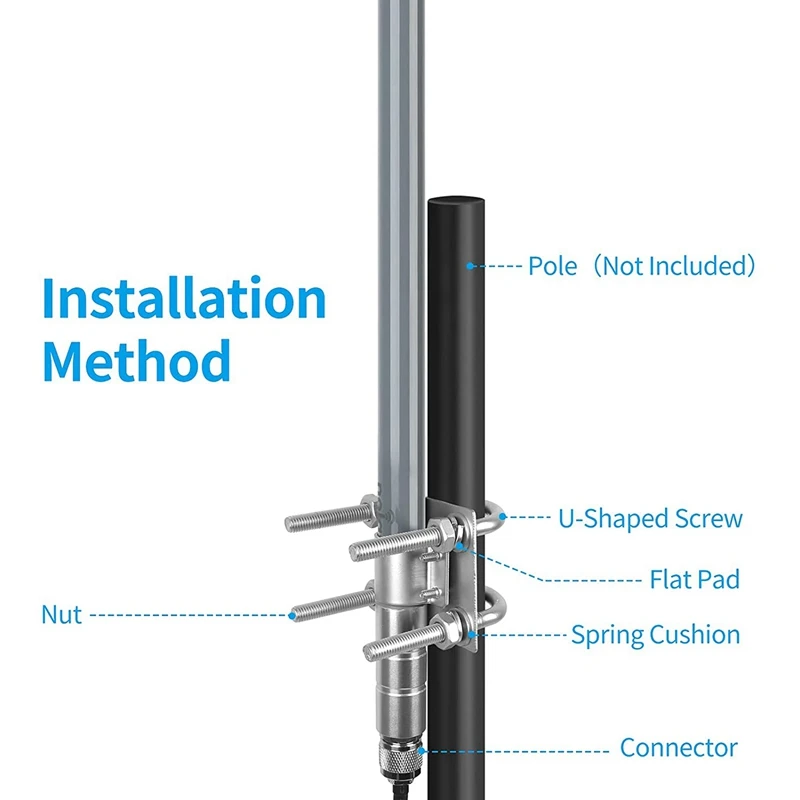 Installation Method

Pole（Not Included)

U-Shaped Screw

Flat Pad

Nut

Spring Cushion

Connector