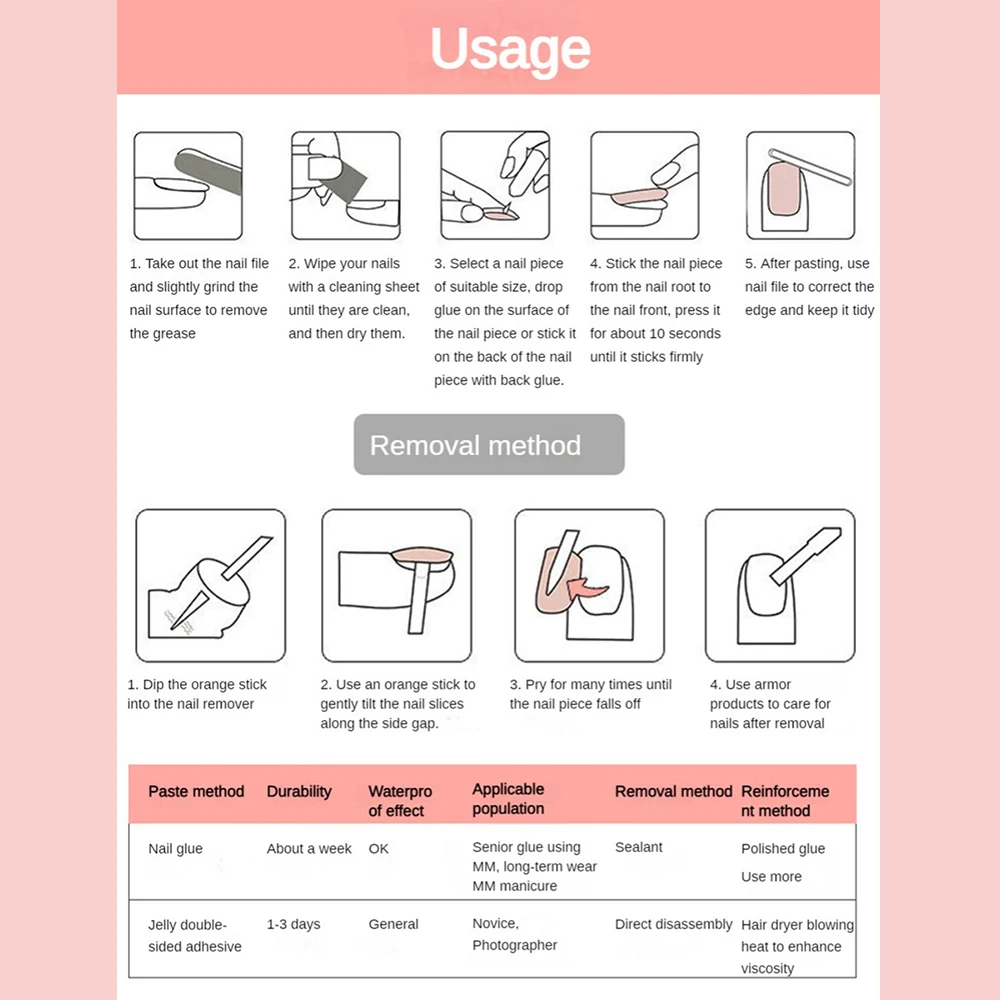 Usage

1. Take out the nail file and slightly grind the nail surface to remove the grease

2. Wipe your nails with a cleaning sheet until they are clean, and then dry them.

3. Select a nail piece of suitable size, drop glue on the surface of the nail piece or stick it on the back of the nail piece with back glue.

4. Stick the nail piece from the nail root to the nail front, press it for about 10 seconds until it sticks firmly

5. After pasting, use nail file to correct the edge and keep it tidy

Removal method

1. Dip the orange stick into the nail remover

2. Use an orange stick to gently tilt the nail slices along the side gap.

3. Pry for many times until the nail piece falls off

4. Use armor products to care for nails after removal

| Paste method | Durability | Waterproof effect | Applicable population | Removal method | Reinforcement method |
|---|---|---|---|---|---|
| Nail glue | About a week | OK | Senior glue using MM, long-term wear MM manicure | Sealant | Polished glue Use more |
| Jelly double-sided adhesive | 1-3 days | General | Novice, Photographer | Direct disassembly | Hair dryer blowing heat to enhance viscosity |