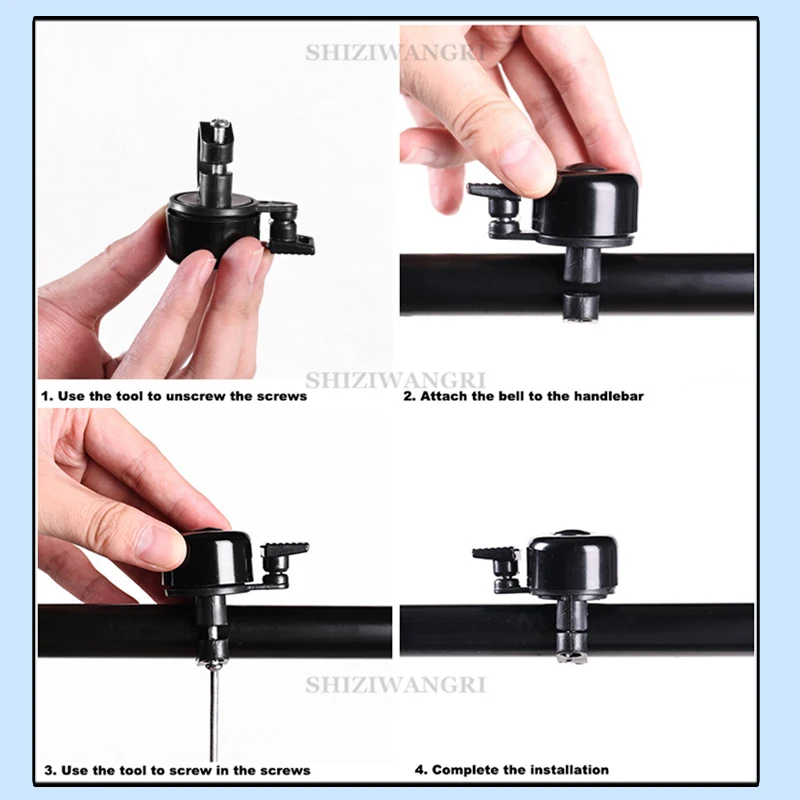 SHIZIWANGRI

SHIZIWANGRI

1. Use the tool to unscrew the screws

2. Attach the bell to the handlebar

SHIZIWANGRI

3. Use the tool to screw in the screws

4. Complete the installation