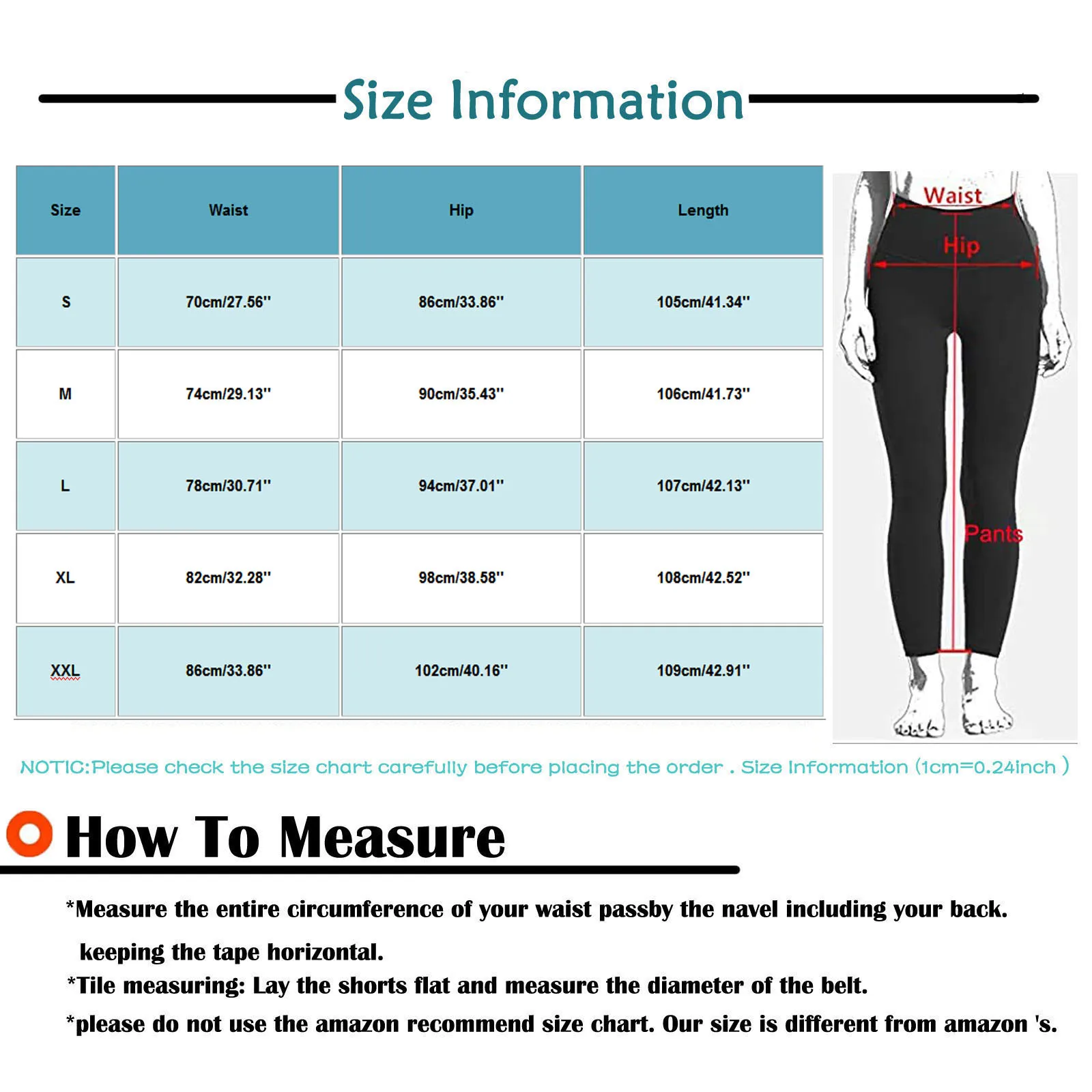 Size Information

| Size | Waist | Hip | Length |
|---|---|---|---|
| S | 70cm/27.56'' | 86cm/33.86'' | 105cm/41.34'' |
| M | 74cm/29.13'' | 90cm/35.43'' | 106cm/41.73'' |
| L | 78cm/30.71'' | 94cm/37.01'' | 107cm/42.13'' |
| XL | 82cm/32.28'' | 98cm/38.58'' | 108cm/42.52'' |
| XXL | 86cm/33.86'' | 102cm/40.16'' | 109cm/42.91'' |

Waist
Hip
Pants

NOTIC:Please check the size chart carefully before placing the order . Size Information (1cm=0.24inch )

How To Measure

*Measure the entire circumference of your waist passby the navel including your back. keeping the tape horizontal.

*Tile measuring: Lay the shorts flat and measure the diameter of the belt.

*please do not use the amazon recommend size chart. Our size is different from amazon 's.