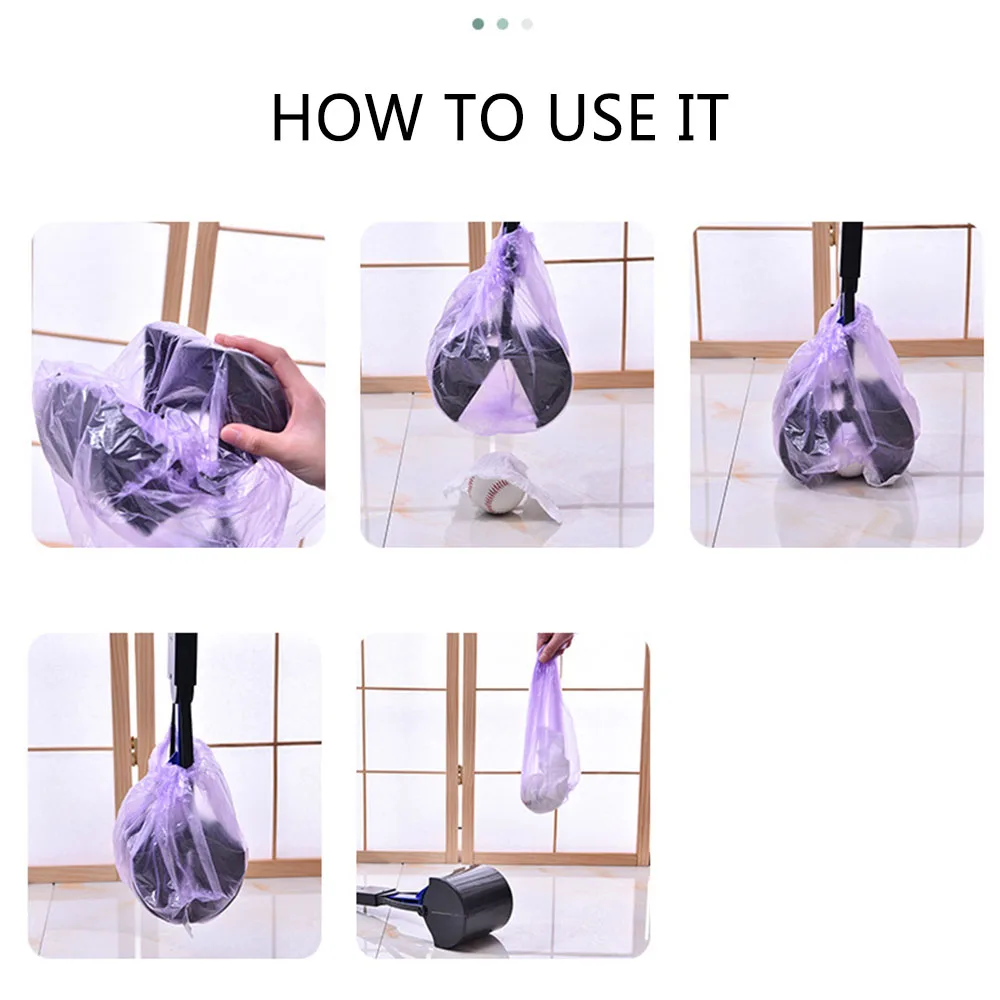 HOW TO USE IT