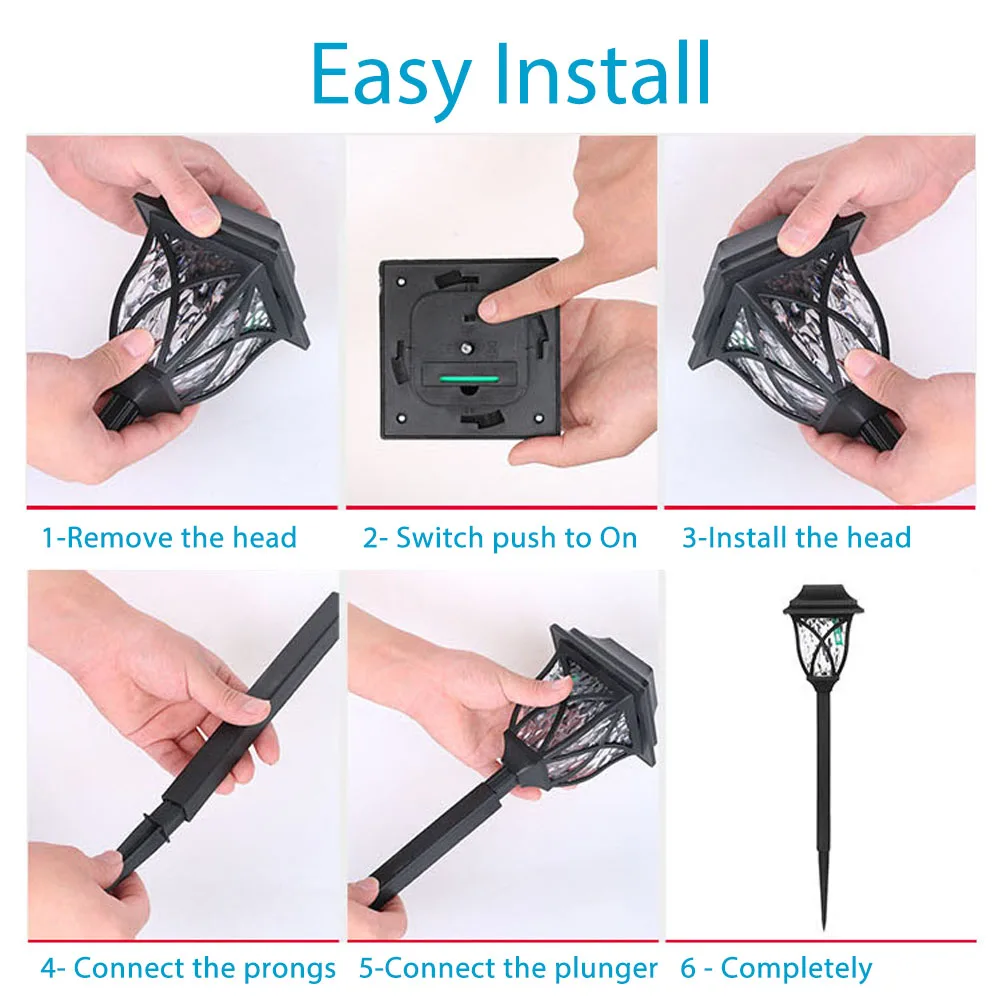 Easy Install

1-Remove the head

2- Switch push to On

3-Install the head

4- Connect the prongs

5-Connect the plunger

6 - Completely