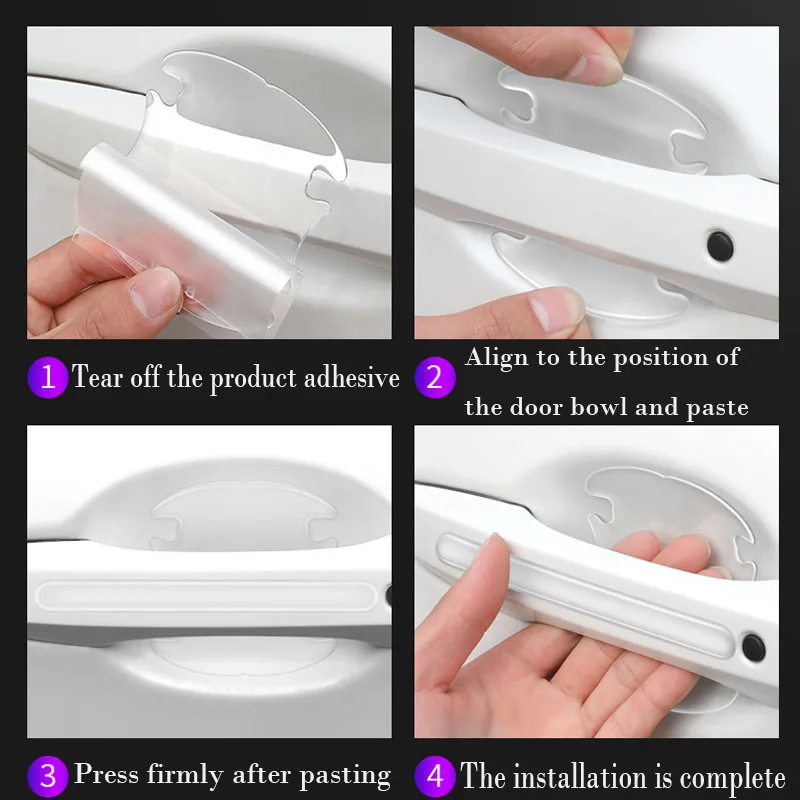 1 Tear off the product adhesive

2 Align to the position of the door bowl and paste

3 Press firmly after pasting

4 The installation is complete