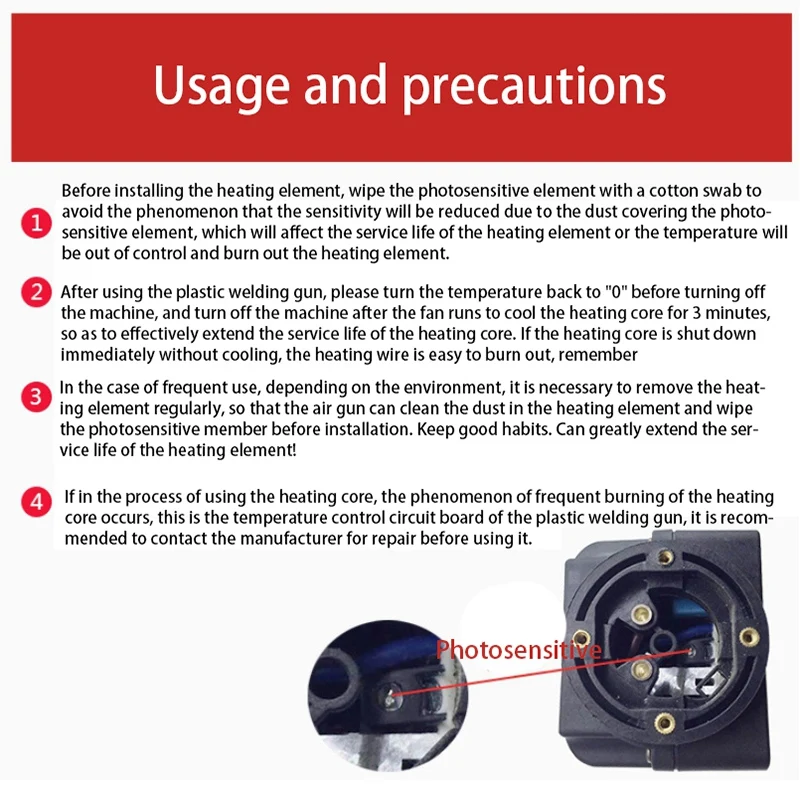 Usage and precautions

1 Before installing the heating element, wipe the photosensitive element with a cotton swab to avoid the phenomenon that the sensitivity will be reduced due to the dust covering the photosensitive element, which will affect the service life of the heating element or the temperature will be out of control and burn out the heating element.

2 After using the plastic welding gun, please turn the temperature back to "0" before turning off the machine, and turn off the machine after the fan runs to cool the heating core for 3 minutes, so as to effectively extend the service life of the heating core. If the heating core is shut down immediately without cooling, the heating wire is easy to burn out, remember

3 In the case of frequent use, depending on the environment, it is necessary to remove the heating element regularly, so that the air gun can clean the dust in the heating element and wipe the photosensitive member before installation. Keep good habits. Can greatly extend the service life of the heating element!

4 If in the process of using the heating core, the phenomenon of frequent burning of the heating core occurs, this is the temperature control circuit board of the plastic welding gun, it is recommended to contact the manufacturer for repair before using it.

Photosensitive