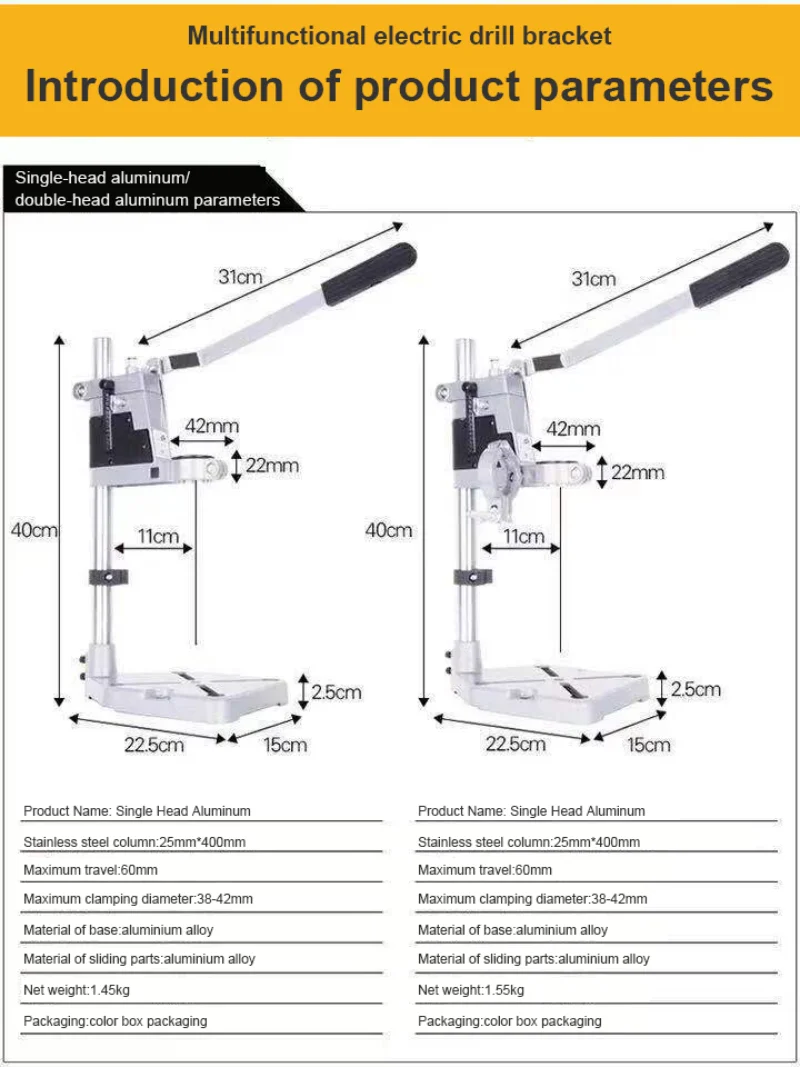 Multifunctional electric drill bracket
Introduction of product parameters

Single-head aluminum/
double-head aluminum parameters

31cm
42mm
22mm
40cm
11cm
2.5cm
22.5cm
15cm

31cm
42mm
22mm
40cm
11cm
2.5cm
22.5cm
15cm

Product Name: Single Head Aluminum
Stainless steel column:25mm*400mm
Maximum travel:60mm
Maximum clamping diameter:38-42mm
Material of base:aluminium alloy
Material of sliding parts:aluminium alloy
Net weight:1.45kg
Packaging:color box packaging

Product Name: Single Head Aluminum
Stainless steel column:25mm*400mm
Maximum travel:60mm
Maximum clamping diameter:38-42mm
Material of base:aluminium alloy
Material of sliding parts:aluminium alloy
Net weight:1.55kg
Packaging:color box packaging