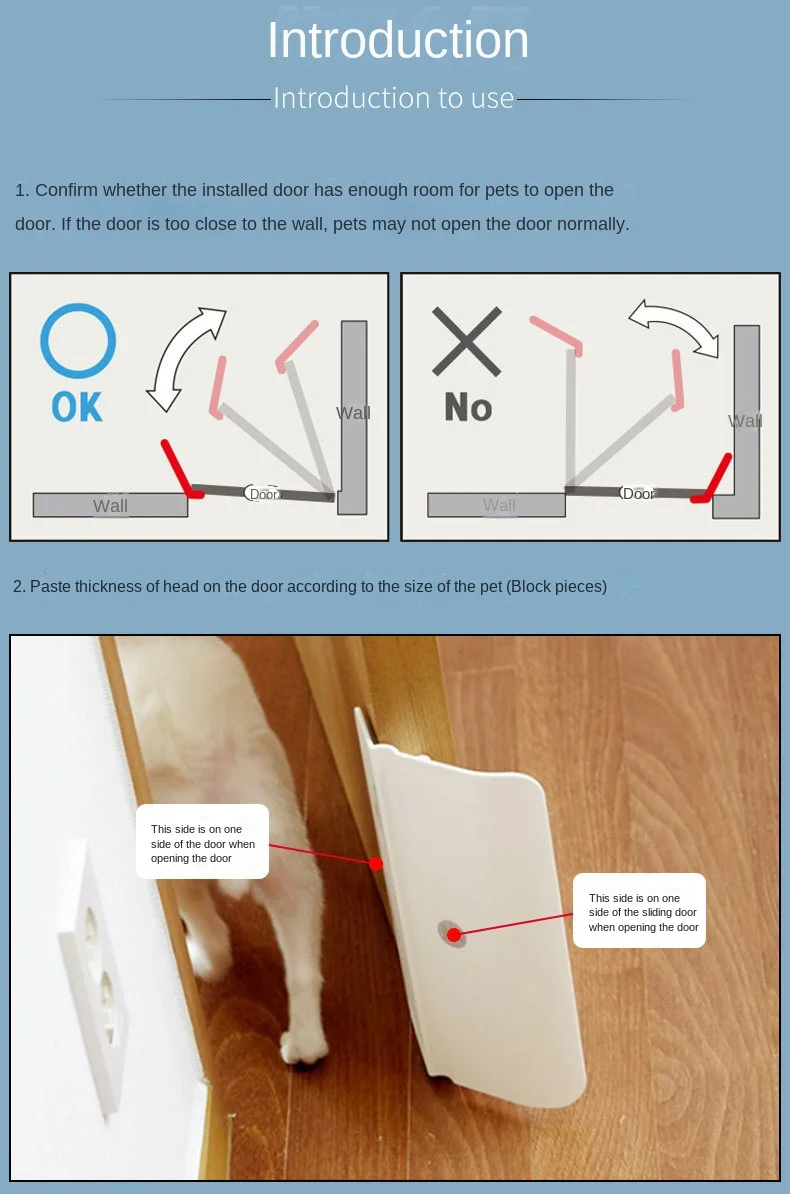 Introduction

Introduction to use

1. Confirm whether the installed door has enough room for pets to open the door. If the door is too close to the wall, pets may not open the door normally.

OK

Wall

Wall

Door

No

Wall

Wall

Door

2. Paste thickness of head on the door according to the size of the pet (Block pieces)

This side is on one side of the door when opening the door

This side is on one side of the sliding door when opening the door