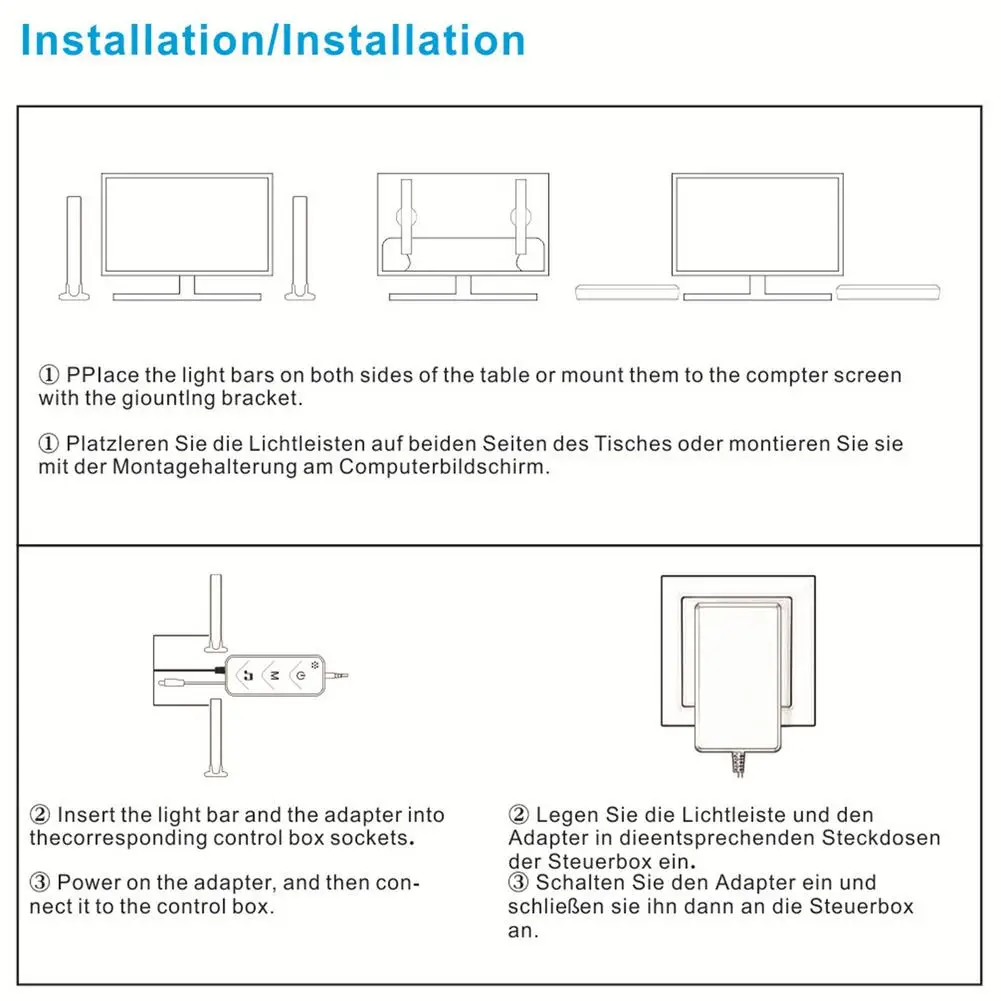 Installation/Installation

① PPlace the light bars on both sides of the table or mount them to the compter screen with the giountlng bracket.

① Platzleren Sie die Lichtleisten auf beiden Seiten des Tisches oder montieren Sie sie mit der Montagehalterung am Computerbildschirm.

M

② Insert the light bar and the adapter into thecorresponding control box sockets.

③ Power on the adapter, and then connect it to the control box.

② Legen Sie die Lichtleiste und den Adapter in dieentsprechenden Steckdosen der Steuerbox ein.
③ Schalten Sie den Adapter ein und schließen sie ihn dann an die Steuerbox an.