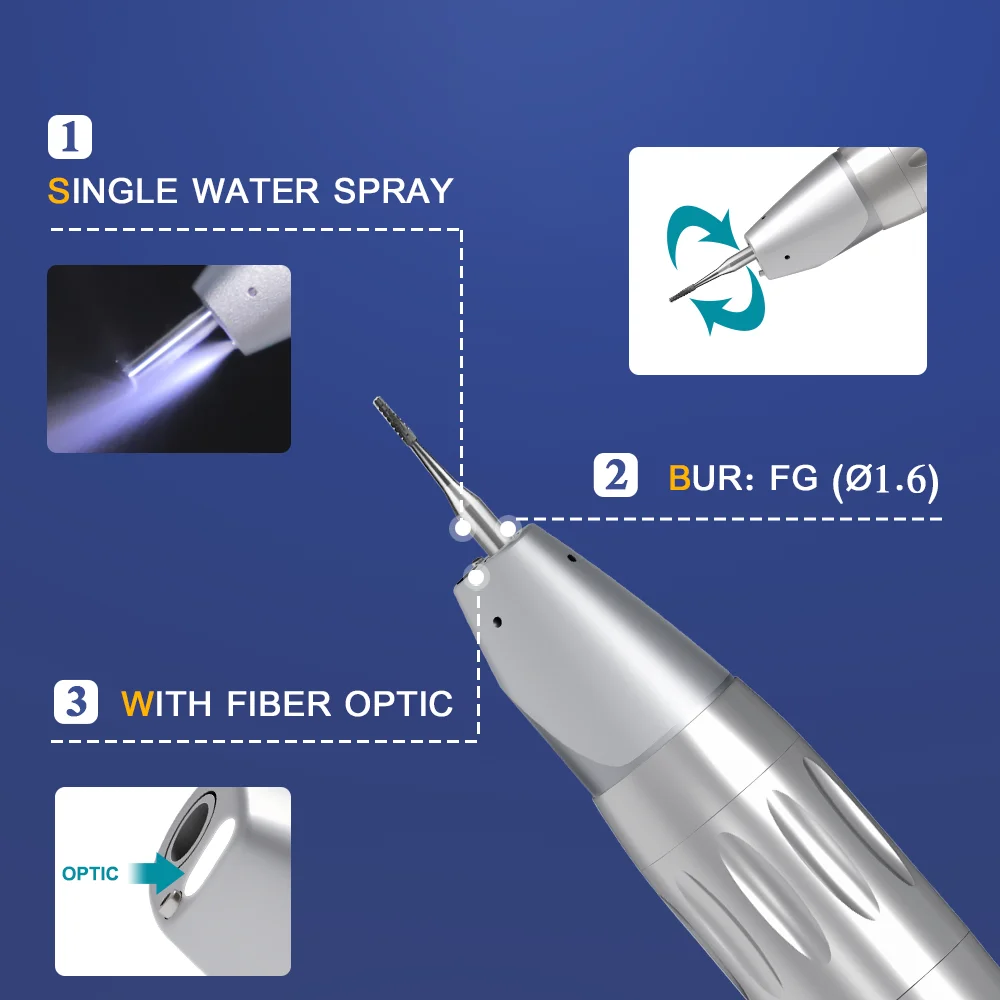 1
SINGLE WATER SPRAY

2 BUR: FG (Ø1.6)

3 WITH FIBER OPTIC

OPTIC