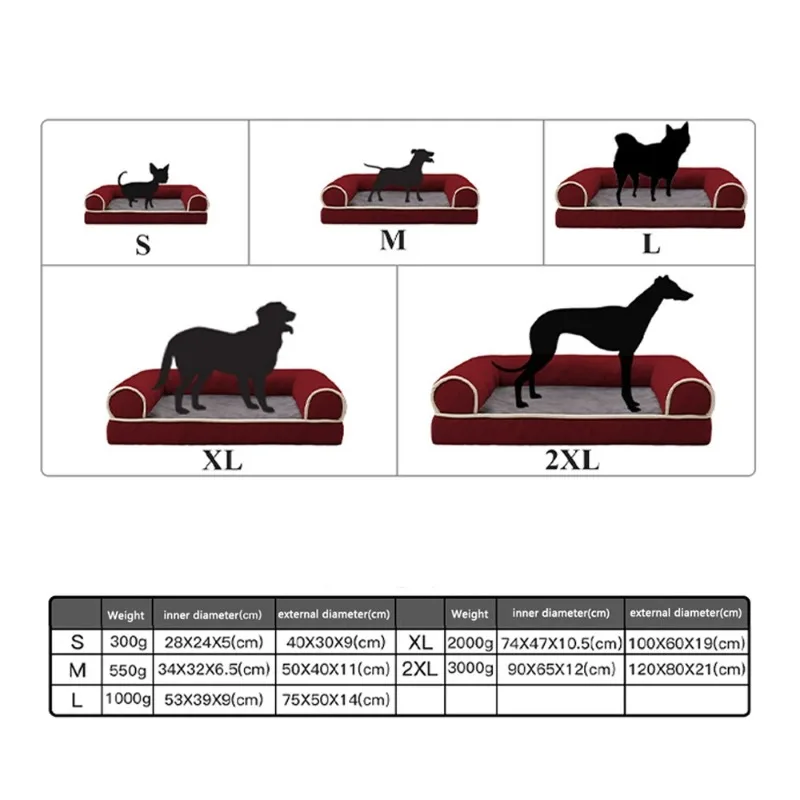 S

M

L

XL

2XL

| | Weight | inner diameter(cm) | external diameter(cm) | | Weight | inner diameter(cm) | external diameter(cm) |
|---|---|---|---|---|---|---|---|
| S | 300g | 28X24X5(cm) | 40X30X9(cm) | XL | 2000g | 74X47X10.5(cm) | 100X60X19(cm) |
| M | 550g | 34X32X6.5(cm) | 50X40X11(cm) | 2XL | 3000g | 90X65X12(cm) | 120X80X21(cm) |
| L | 1000g | 53X39X9(cm) | 75X50X14(cm) | | | | |