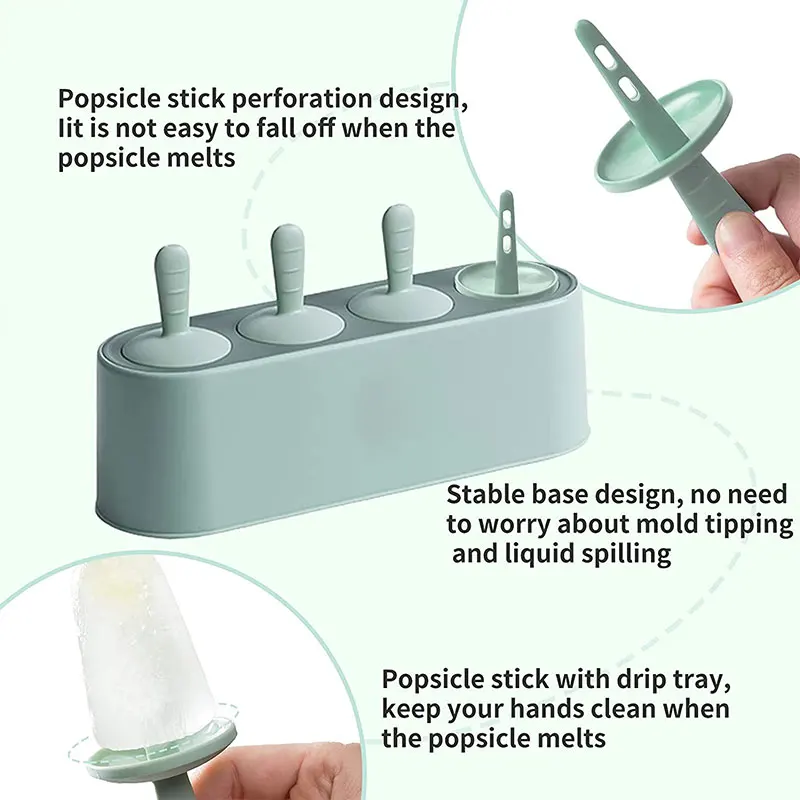 Popsicle stick perforation design, Iit is not easy to fall off when the popsicle melts

Stable base design, no need to worry about mold tipping and liquid spilling

Popsicle stick with drip tray, keep your hands clean when the popsicle melts