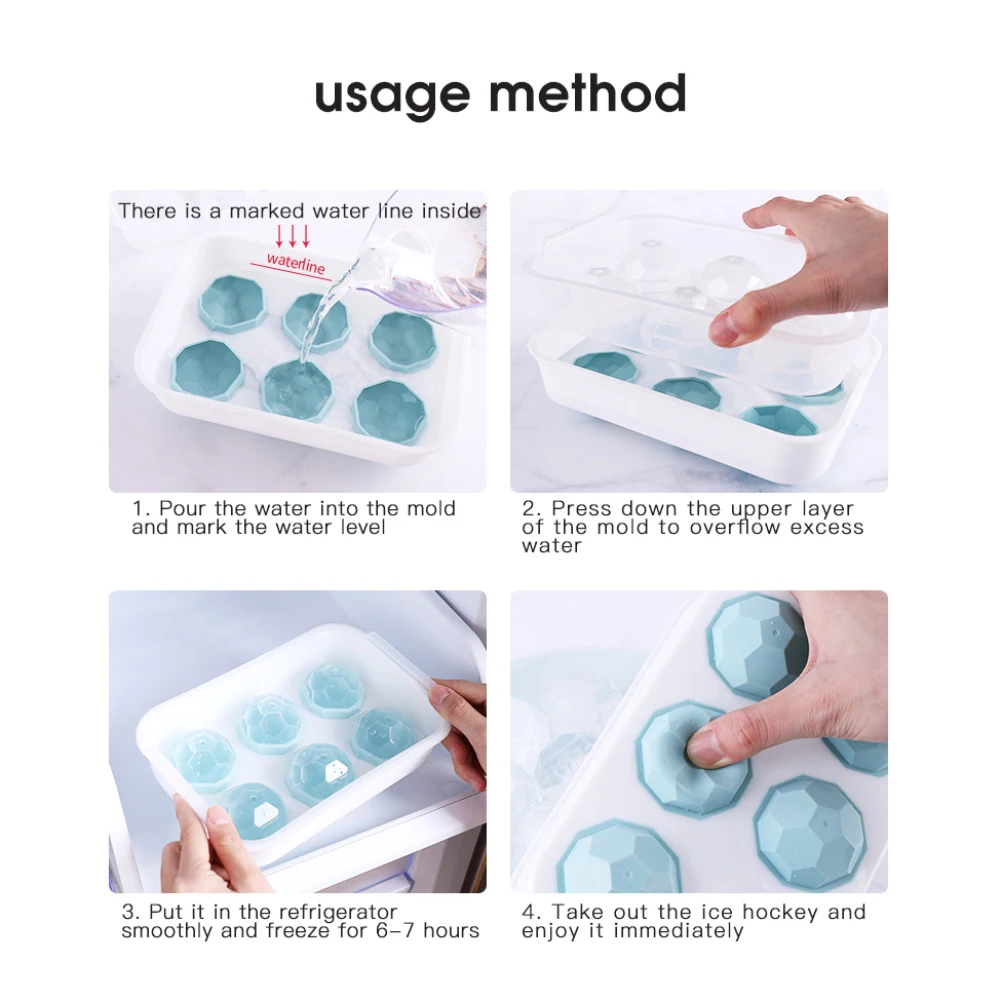 usage method

There is a marked water line inside

waterline

1. Pour the water into the mold and mark the water level

2. Press down the upper layer of the mold to overflow excess water

3. Put it in the refrigerator smoothly and freeze for 6-7 hours

4. Take out the ice hockey and enjoy it immediately