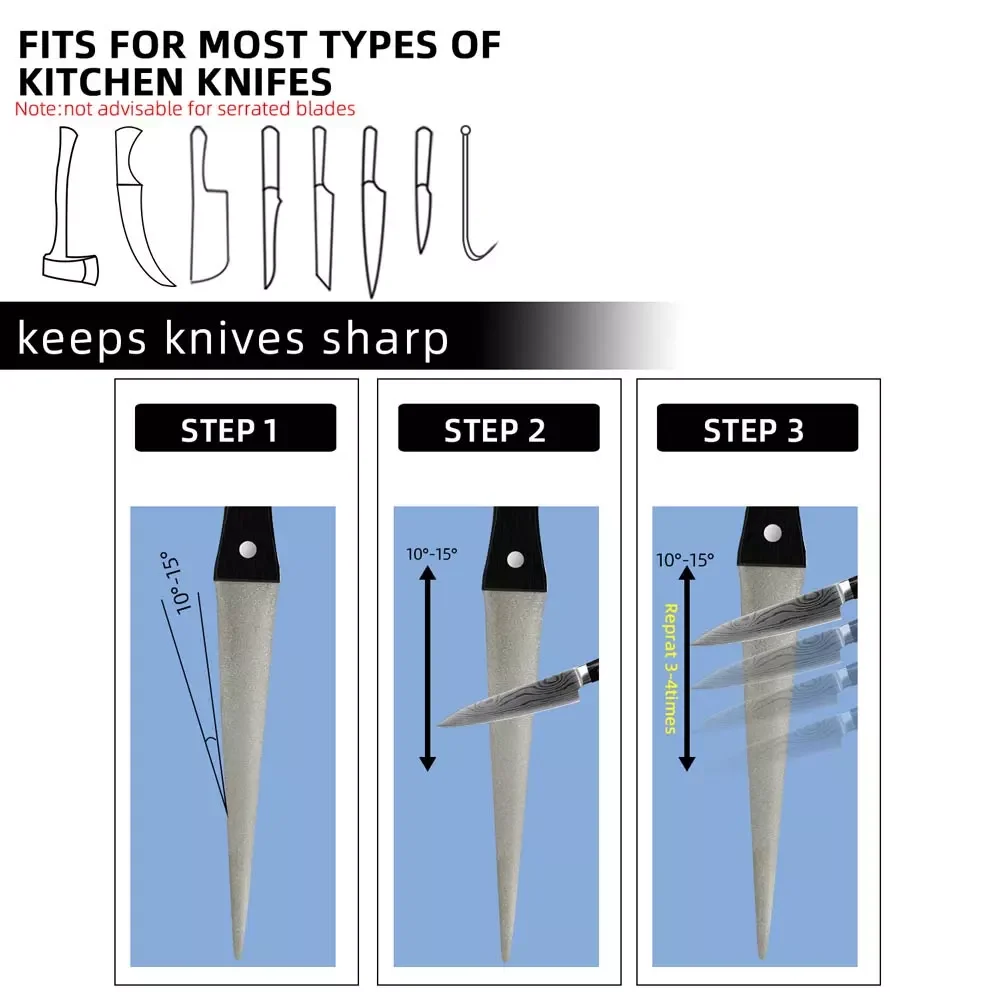 FITS FOR MOST TYPES OF KITCHEN KNIFES
Note:not advisable for serrated blades

keeps knives sharp

STEP 1

10°-15°

STEP 2

10°-15°

STEP 3

10°-15°

Reprat 3-4times