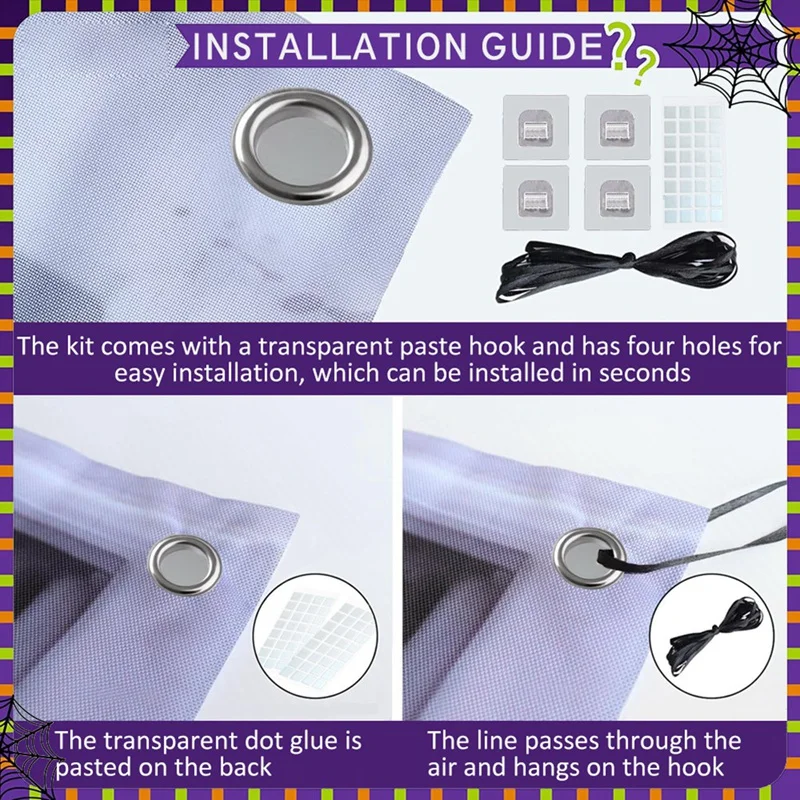 INSTALLATION GUIDE??

The kit comes with a transparent paste hook and has four holes for easy installation, which can be installed in seconds

The transparent dot glue is pasted on the back

The line passes through the air and hangs on the hook